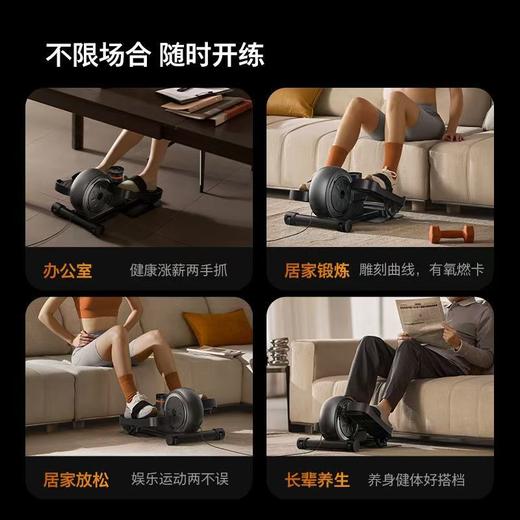 不限场合 随时开练

办公室 健康涨薪两手抓

居家锻炼 雕刻曲线，有氧燃卡

居家放松 娱乐运动两不误

长辈养生 养身健体好搭档