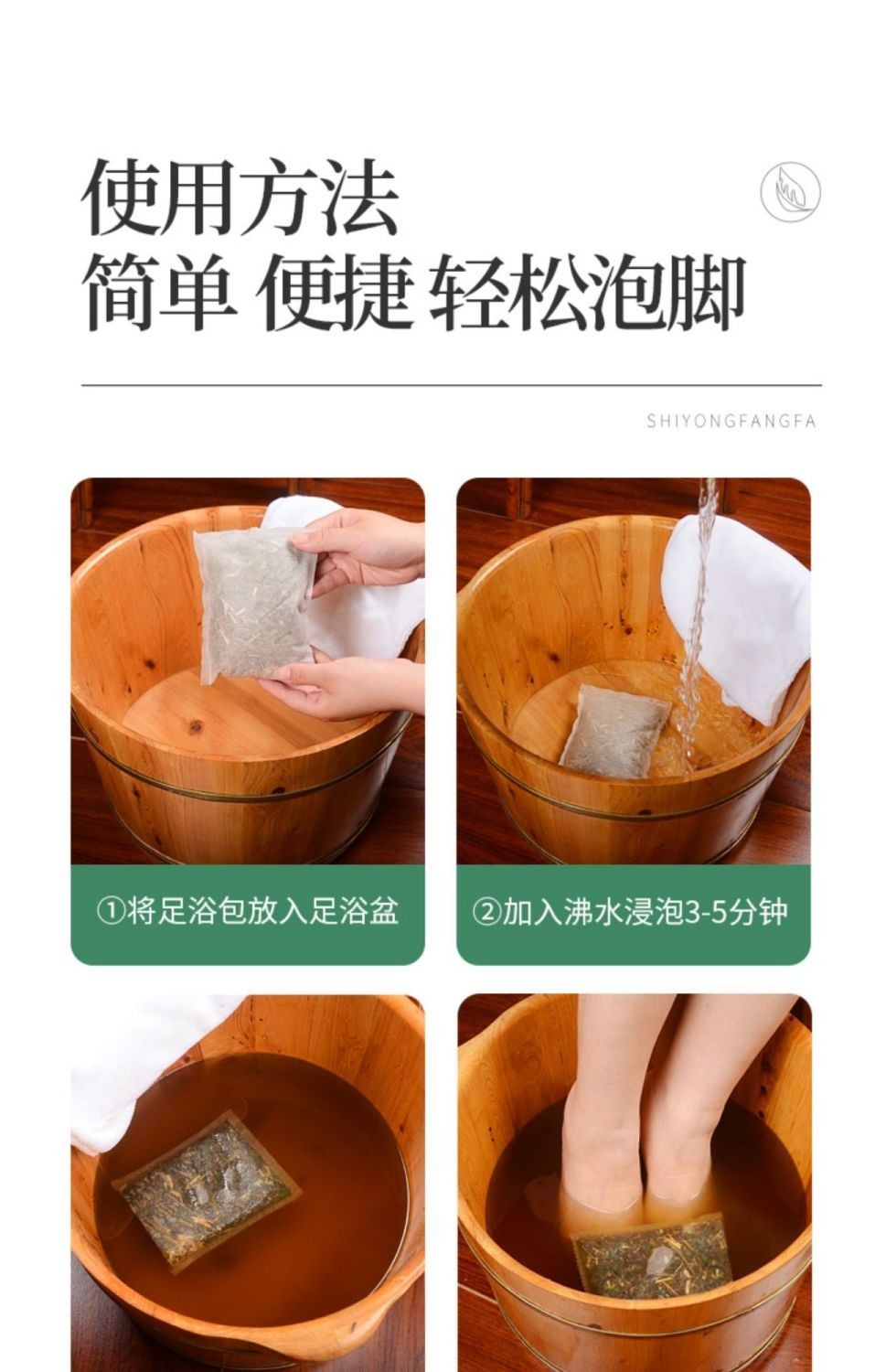 使用方法
简单 便捷 轻松泡脚

SHIYONGFANGFA

①将足浴包放入足浴盆

②加入沸水浸泡3-5分钟