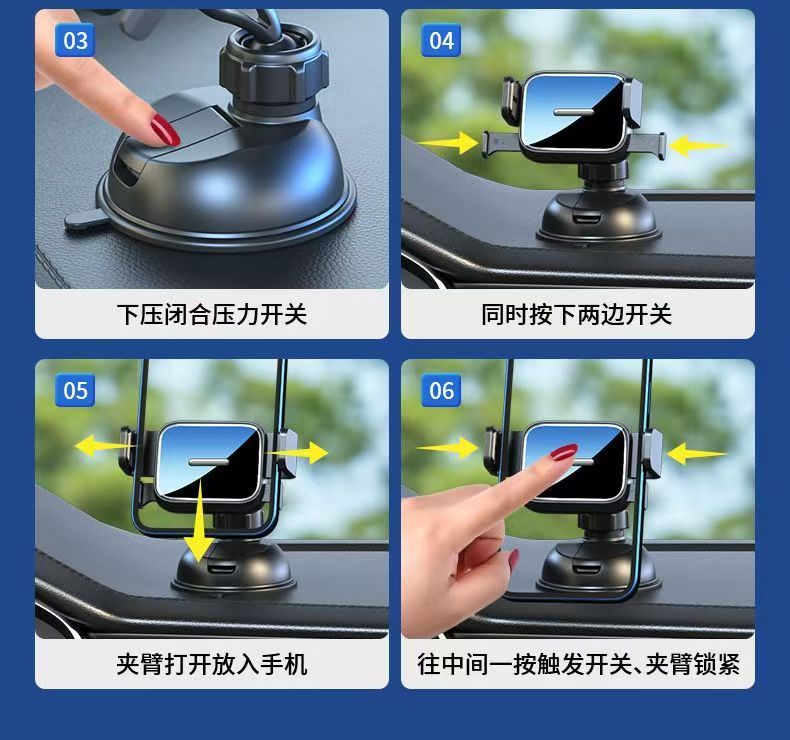 03

下压闭合压力开关

04

同时按下两边开关

05

夹臂打开放入手机

06

往中间一按触发开关、夹臂锁紧