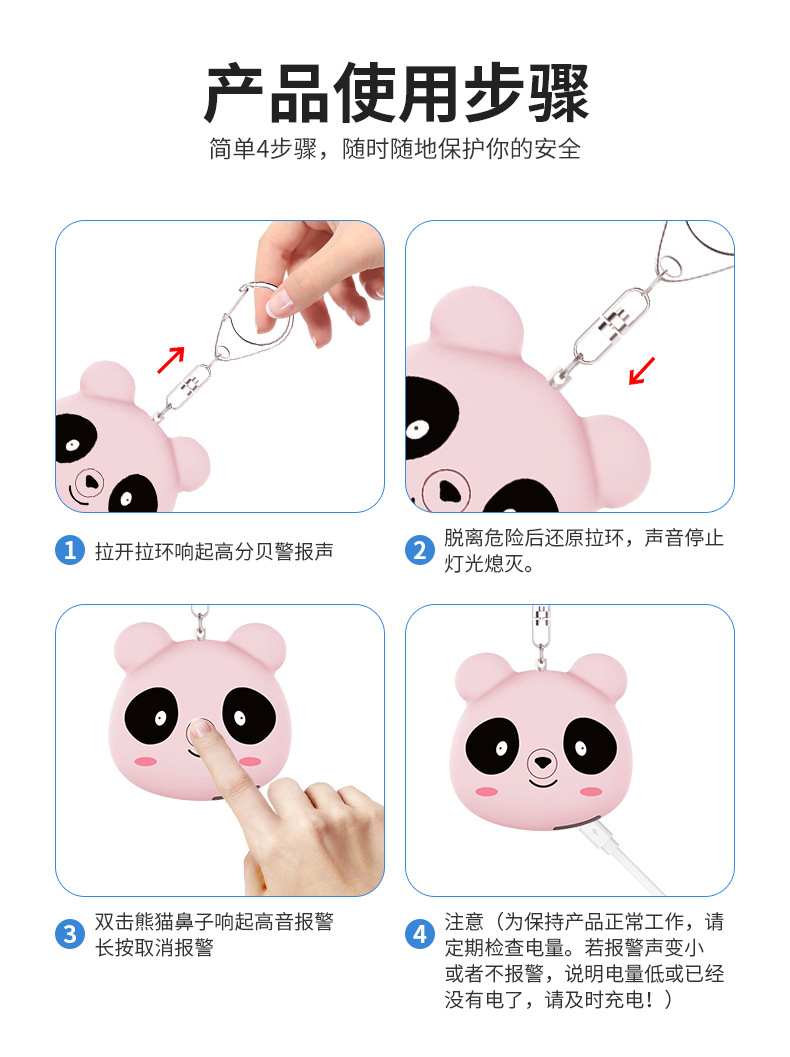 产品使用步骤

简单4步骤，随时随地保护你的安全

1 拉开拉环响起高分贝警报声

2 脱离危险后还原拉环，声音停止灯光熄灭。

3 双击熊猫鼻子响起高音报警
长按取消报警

4 注意（为保持产品正常工作，请定期检查电量。若报警声变小或者不报警，说明电量低或已经没有电了，请及时充电！）