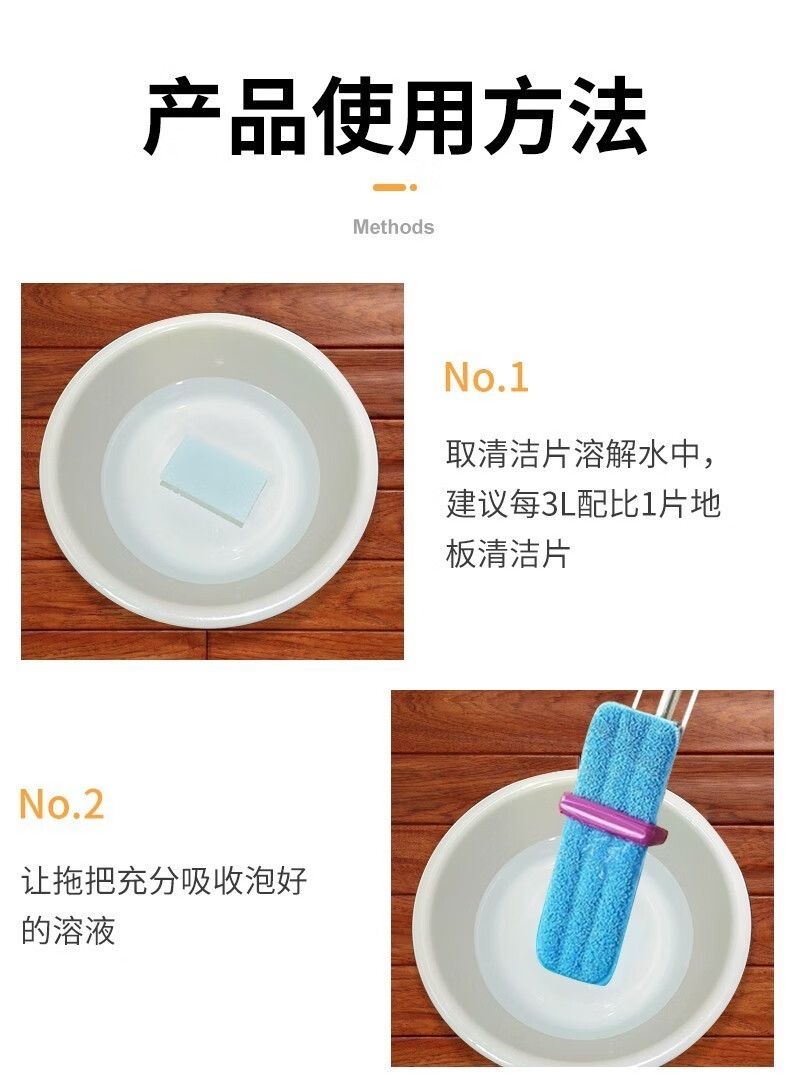 产品使用方法

Methods

No.1

取清洁片溶解水中，建议每3L配比1片地板清洁片

No.2

让拖把充分吸收泡好的溶液