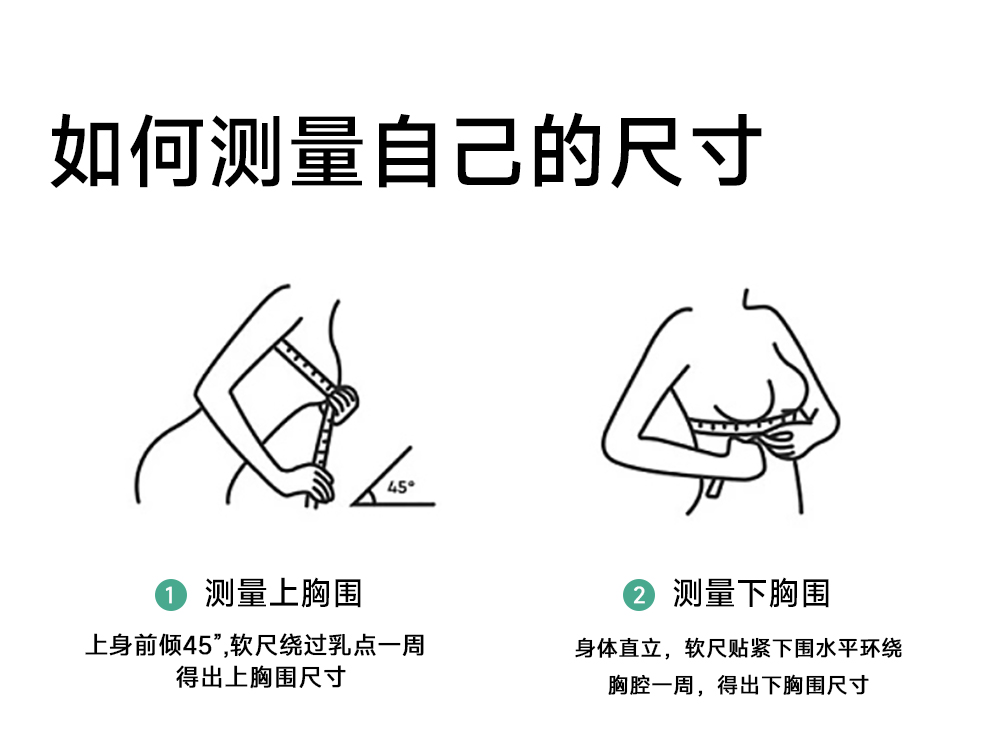 如何测量自己的尺寸

45°

1 测量上胸围

上身前倾45”,软尺绕过乳点一周
得出上胸围尺寸

2 测量下胸围

身体直立，软尺贴紧下围水平环绕
胸腔一周，得出下胸围尺寸