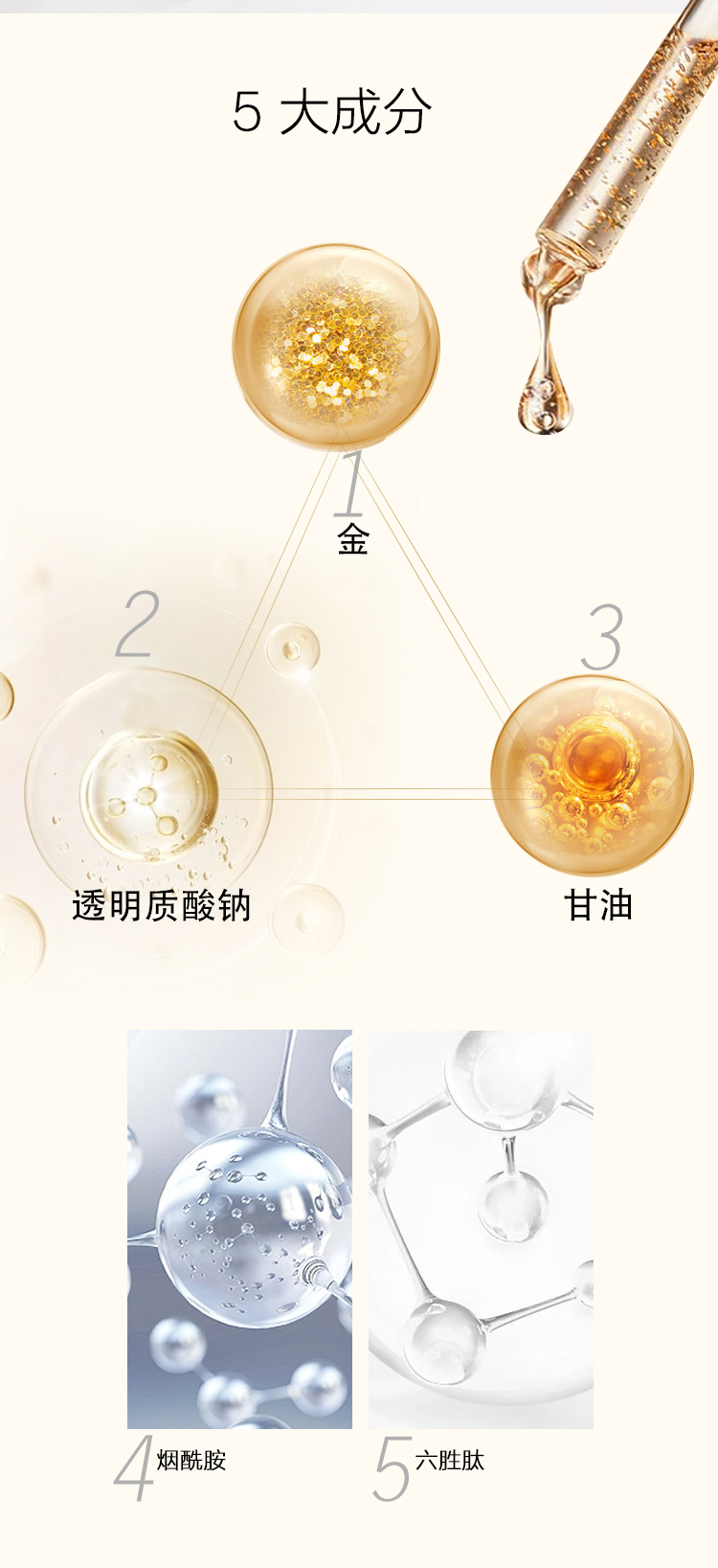 5 大成分

1
金

2
透明质酸钠

3
甘油

4 烟酰胺

5 六胜肽