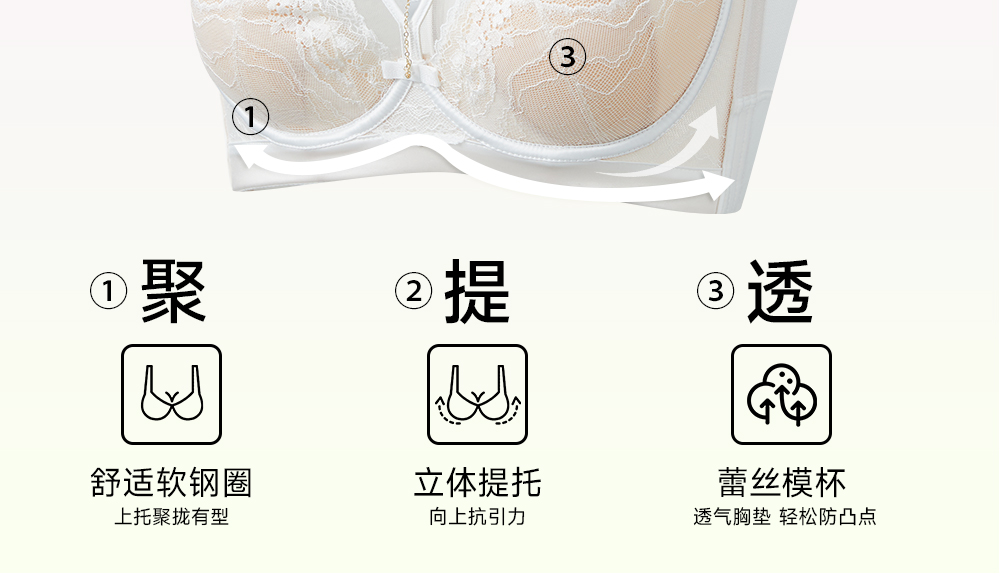 ③

①

① 聚

舒适软钢圈
上托聚拢有型

② 提

立体提托
向上抗引力

③ 透

蕾丝模杯
透气胸垫 轻松防凸点