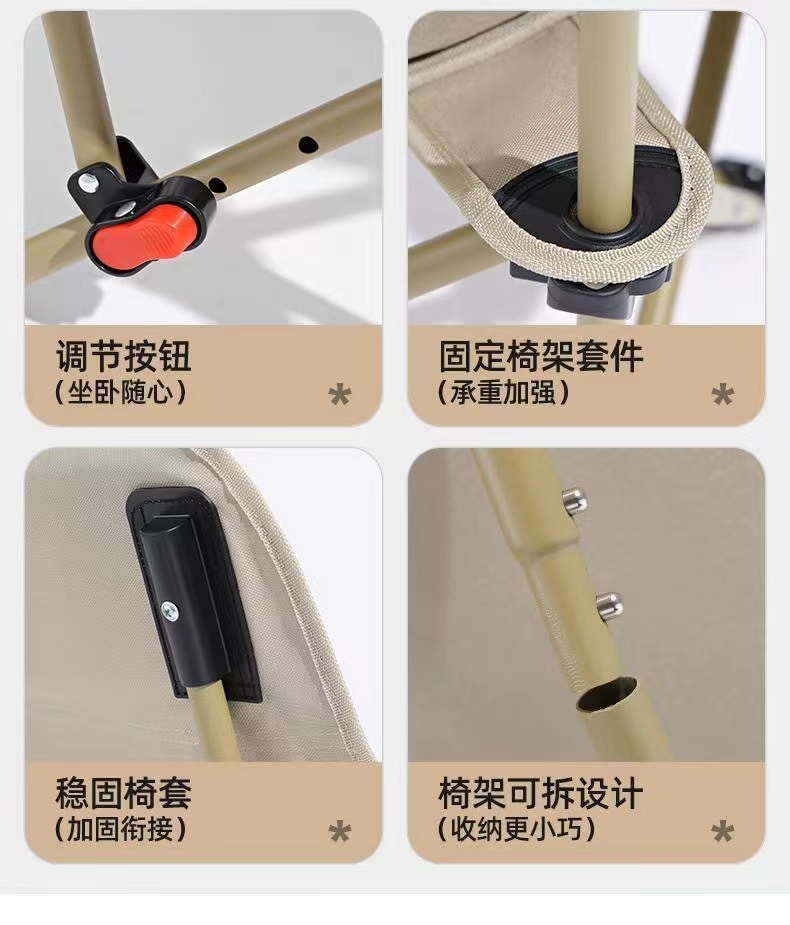 调节按钮
（坐卧随心）
*

固定椅架套件
（承重加强）
*

稳固椅套
（加固衔接）
*

椅架可拆设计
（收纳更小巧）
*