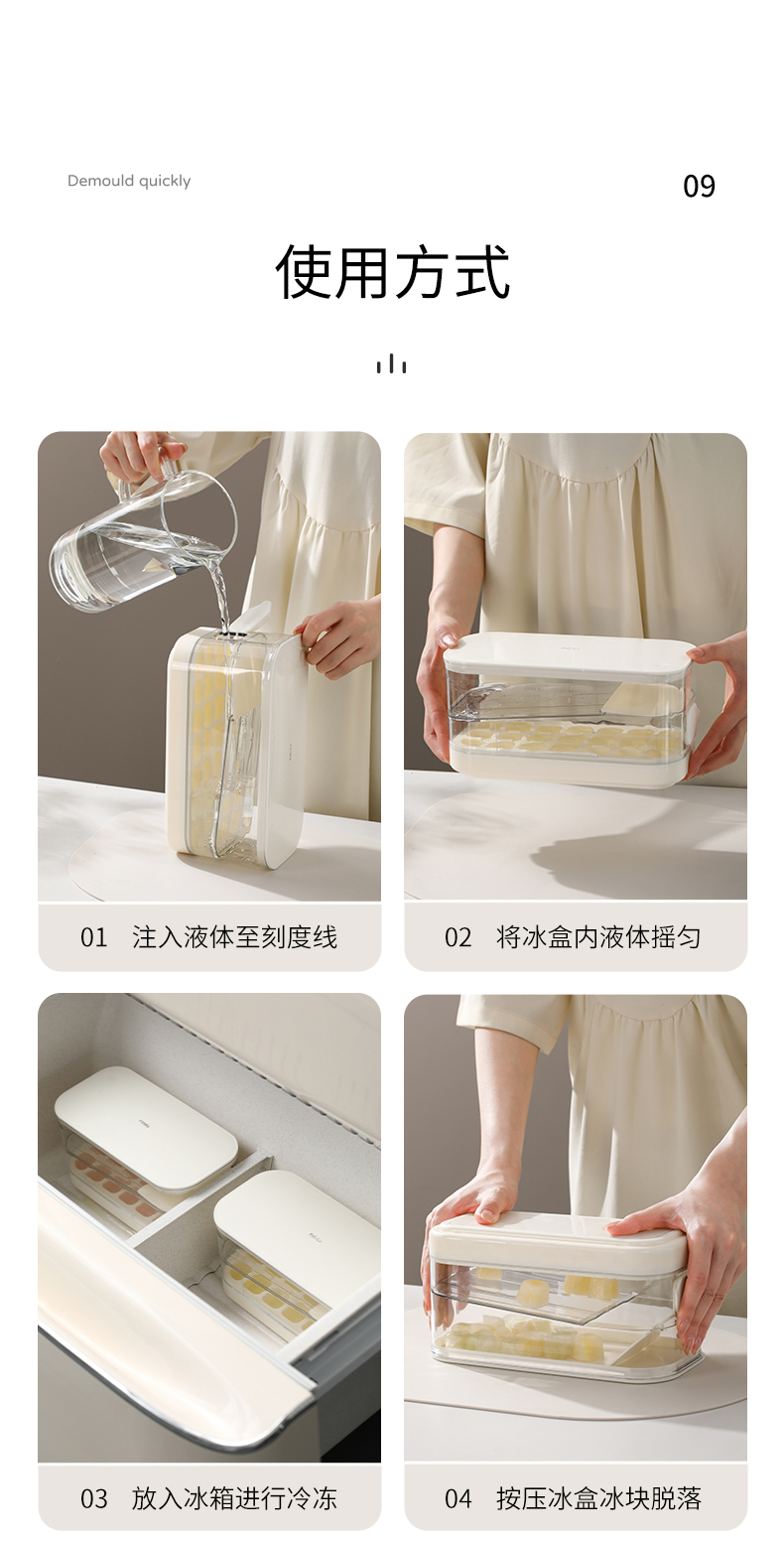 Demould quickly

09

使用方式

01 注入液体至刻度线

02 将冰盒内液体摇匀

03 放入冰箱进行冷冻

04 按压冰盒冰块脱落