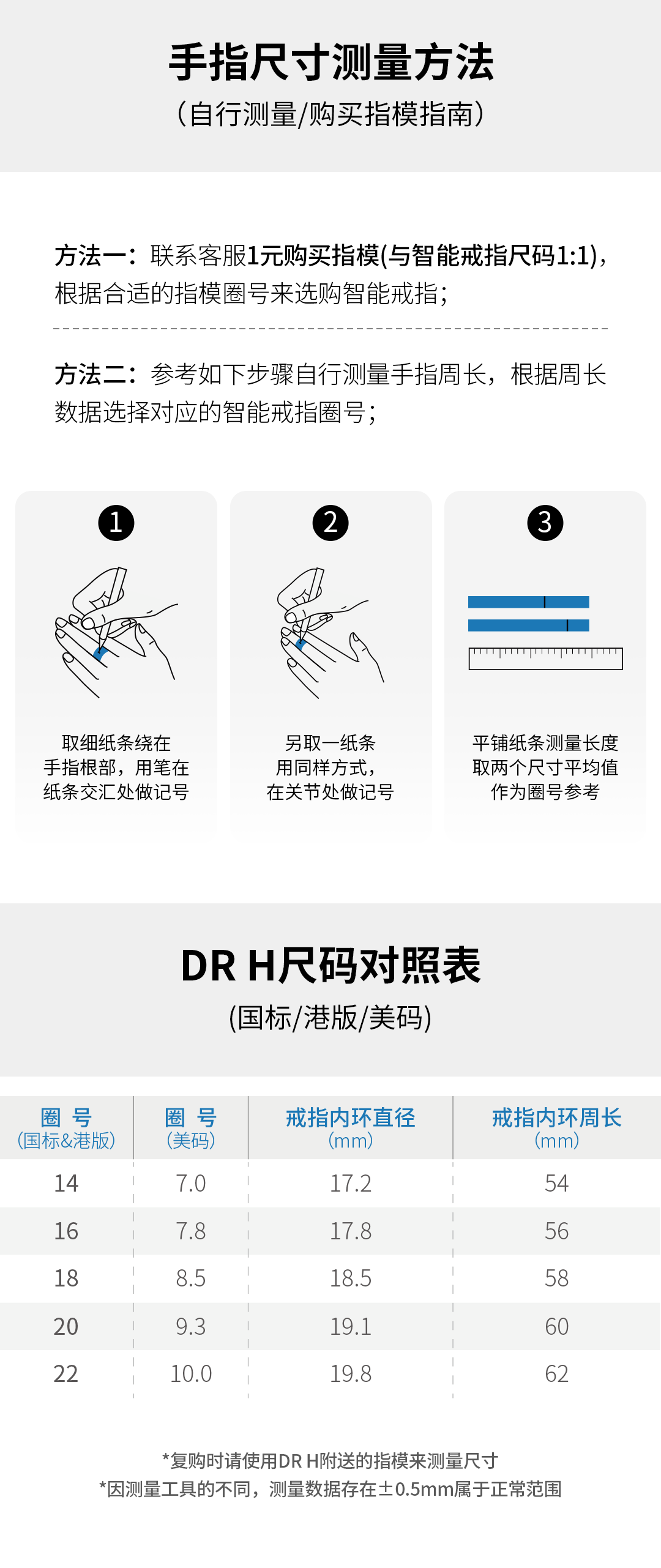 手指尺寸测量方法
（自行测量/购买指模指南）

方法一：联系客服1元购买指模(与智能戒指尺码1:1)，根据合适的指模圈号来选购智能戒指；

方法二：参考如下步骤自行测量手指周长，根据周长数据选择对应的智能戒指圈号；

1
取细纸条绕在手指根部，用笔在纸条交汇处做记号

2
另取一纸条用同样方式，在关节处做记号

3
平铺纸条测量长度取两个尺寸平均值作为圈号参考

DR H尺码对照表
(国标/港版/美码)

| 圈 号 (国标&港版) | 圈 号 (美码) | 戒指内环直径 (mm) | 戒指内环周长 (mm) |
|---|---|---|---|
| 14 | 7.0 | 17.2 | 54 |
| 16 | 7.8 | 17.8 | 56 |
| 18 | 8.5 | 18.5 | 58 |
| 20 | 9.3 | 19.1 | 60 |
| 22 | 10.0 | 19.8 | 62 |

*复购时请使用DR H附送的指模来测量尺寸
*因测量工具的不同，测量数据存在±0.5mm属于正常范围