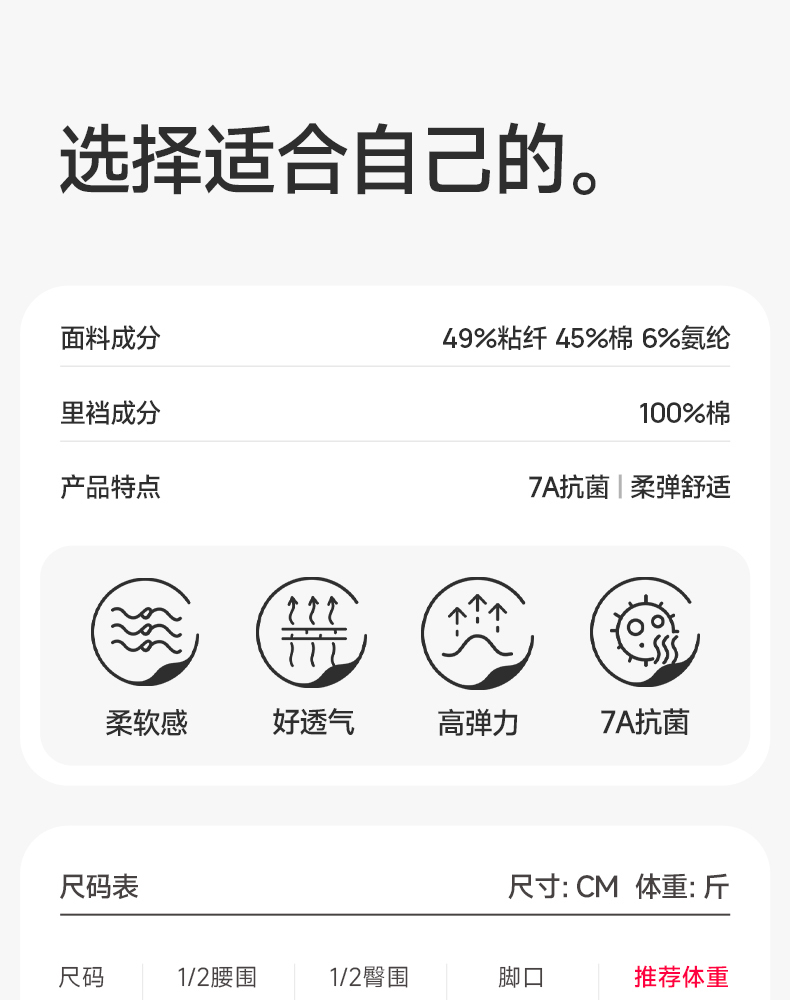 选择适合自己的。

面料成分 49%粘纤 45%棉 6%氨纶

里裆成分 100%棉

产品特点 7A抗菌 | 柔弹舒适

柔软感 好透气 高弹力 7A抗菌

尺码表 尺寸: CM 体重: 斤

| 尺码 | 1/2腰围 | 1/2臀围 | 脚口 | 推荐体重 |
|---|---|---|---|---|