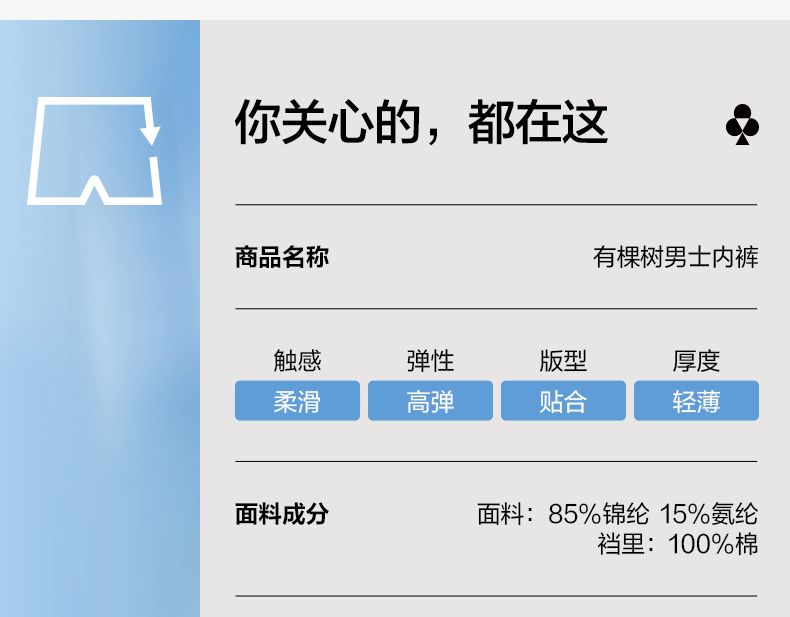 你关心的，都在这

商品名称

有棵树男士内裤

| 触感 | 弹性 | 版型 | 厚度 |
|---|---|---|---|
| 柔滑 | 高弹 | 贴合 | 轻薄 |

面料成分

面料：85%锦纶 15%氨纶
裆里：100%棉