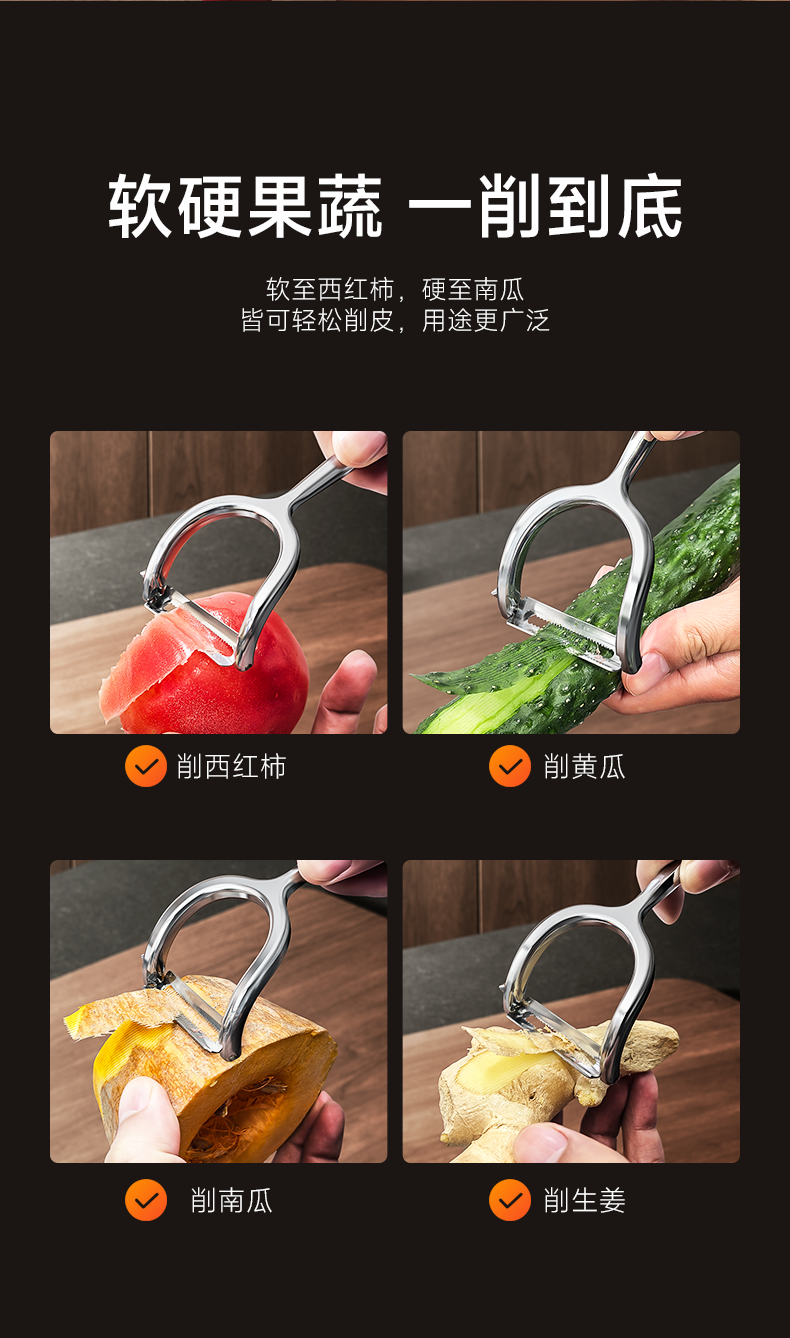 软硬果蔬 一削到底

软至西红柿，硬至南瓜
皆可轻松削皮，用途更广泛

削西红柿

削黄瓜

削南瓜

削生姜