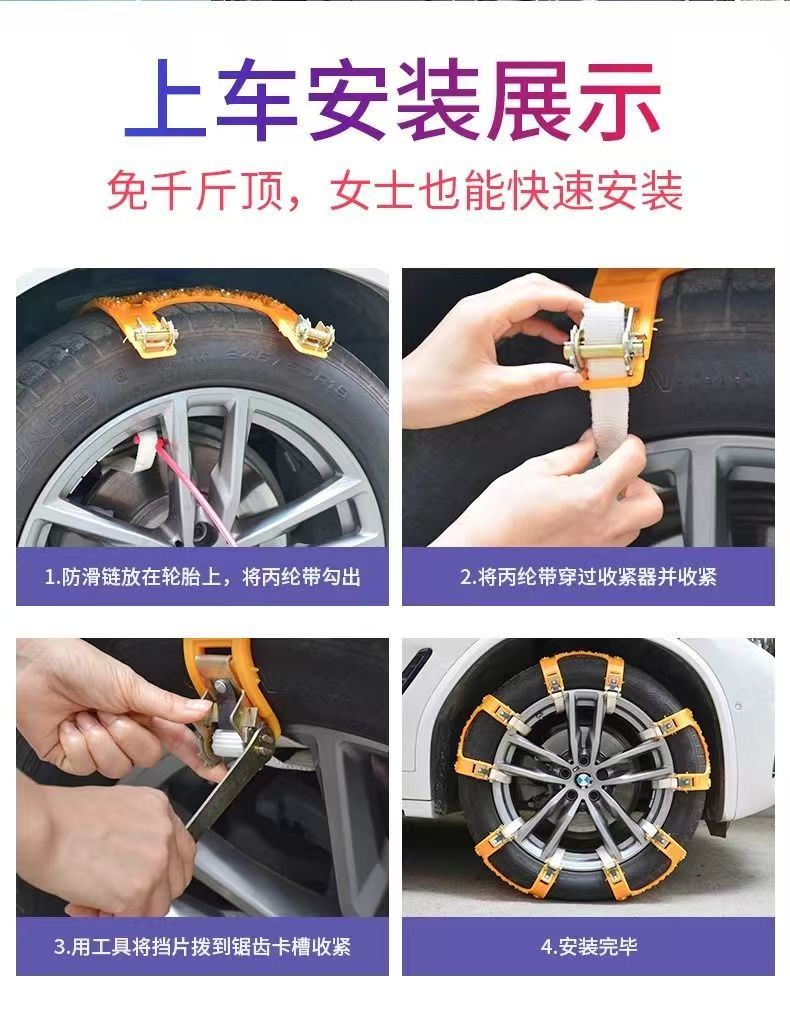 上车安装展示

免千斤顶，女士也能快速安装

1.防滑链放在轮胎上，将丙纶带勾出

2.将丙纶带穿过收紧器并收紧

3.用工具将挡片拨到锯齿卡槽收紧

4.安装完毕