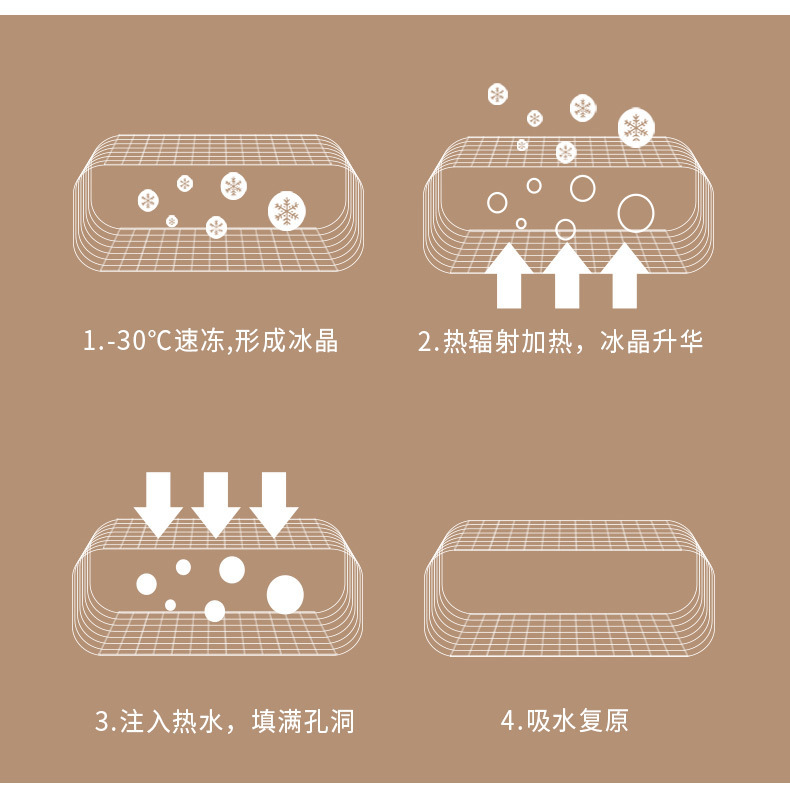 1.-30℃速冻,形成冰晶

2.热辐射加热，冰晶升华

3.注入热水，填满孔洞

4.吸水复原