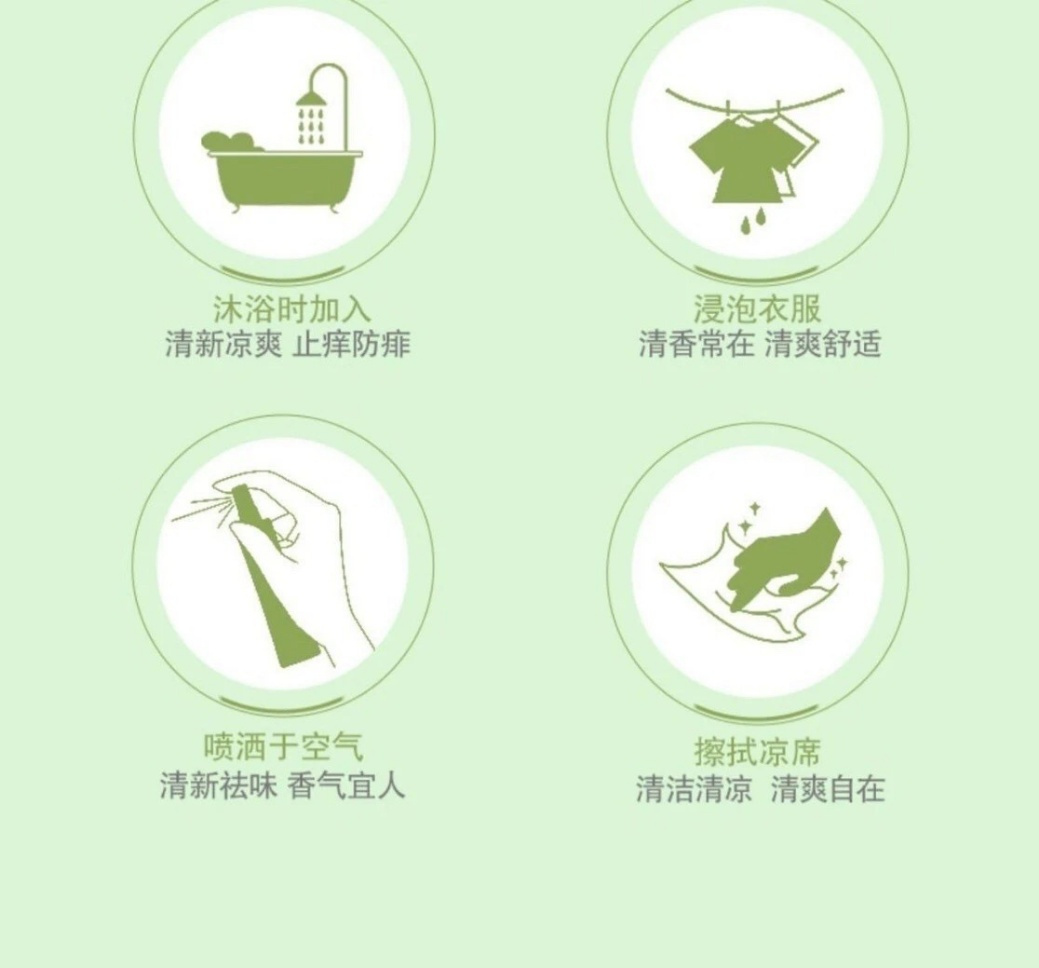 沐浴时加入
清新凉爽 止痒防痱

浸泡衣服
清香常在 清爽舒适

喷洒于空气
清新祛味 香气宜人

擦拭凉席
清洁清凉 清爽自在