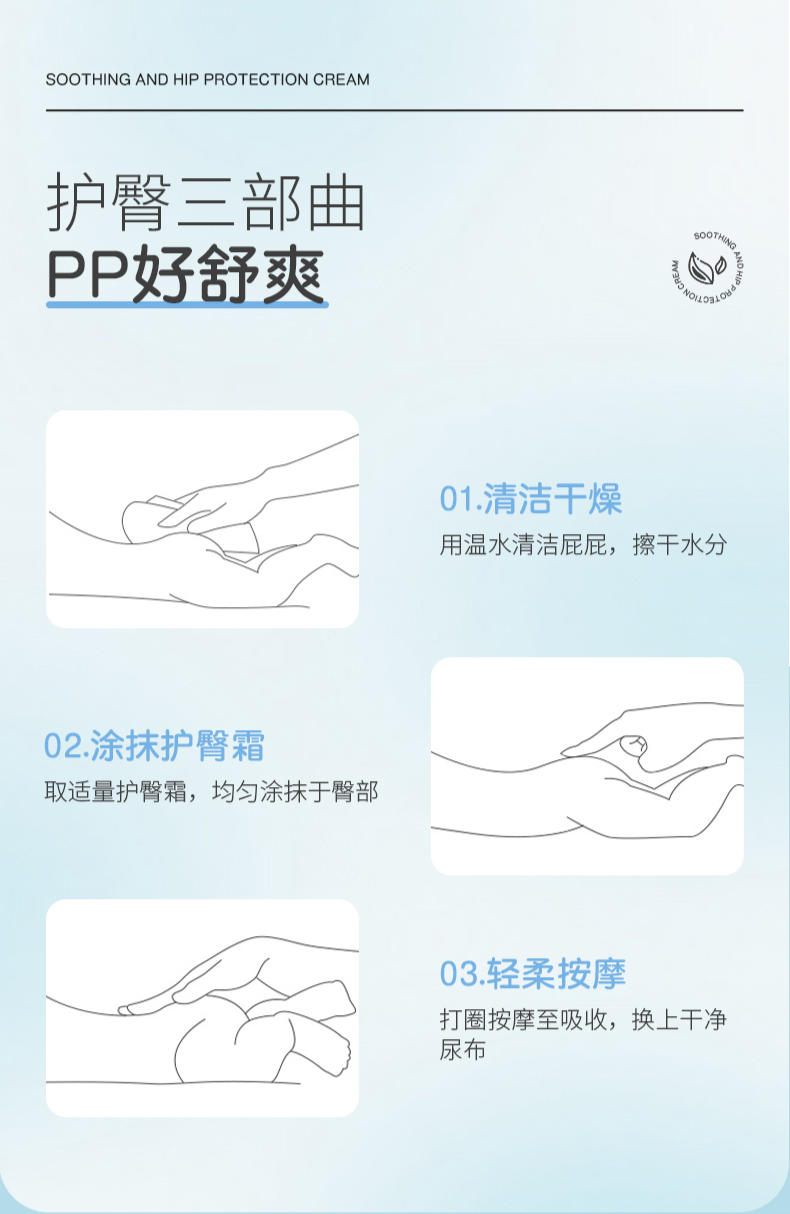 SOOTHING AND HIP PROTECTION CREAM

护臀三部曲
PP好舒爽

SOOTHING AND HIP PROTECTION CREAM

01.清洁干燥
用温水清洁屁屁，擦干水分

02.涂抹护臀霜
取适量护臀霜，均匀涂抹于臀部

03.轻柔按摩
打圈按摩至吸收，换上干净尿布