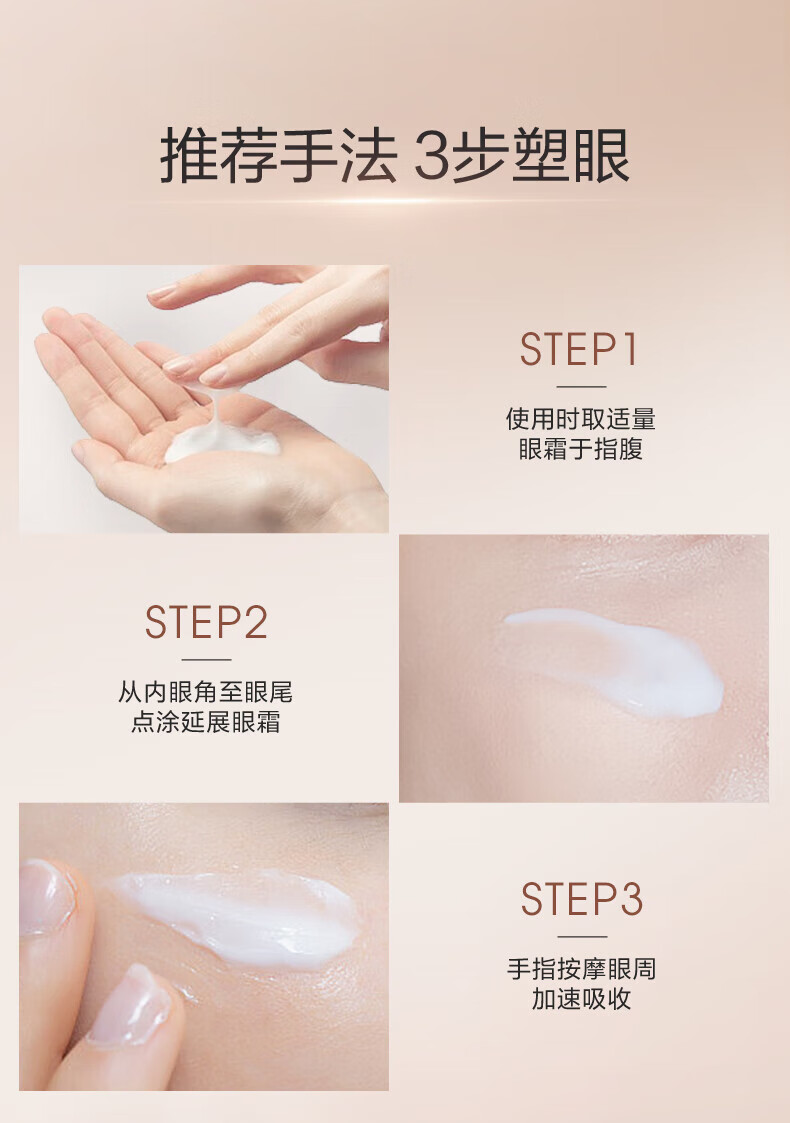 推荐手法 3步塑眼

STEP1

使用时取适量
眼霜于指腹

STEP2

从内眼角至眼尾
点涂延展眼霜

STEP3

手指按摩眼周
加速吸收