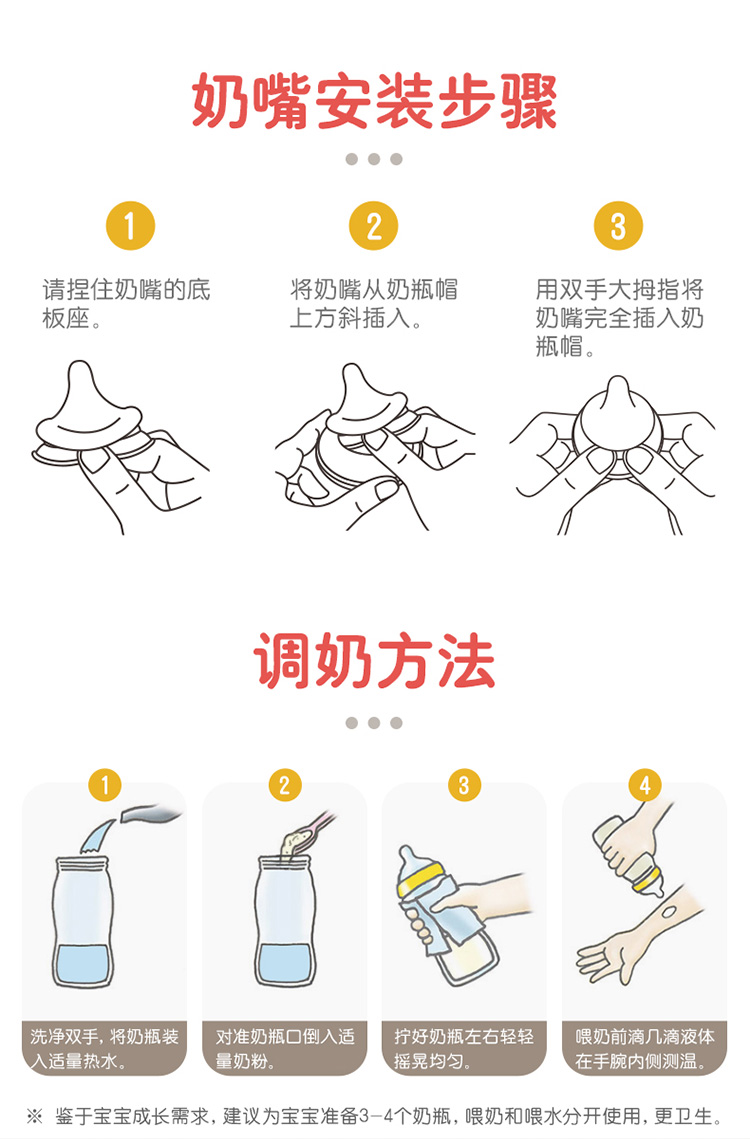 奶嘴安装步骤

1
请捏住奶嘴的底板座。

2
将奶嘴从奶瓶帽上方斜插入。

3
用双手大拇指将奶嘴完全插入奶瓶帽。

调奶方法

1
洗净双手，将奶瓶装入适量热水。

2
对准奶瓶口倒入适量奶粉。

3
拧好奶瓶左右轻轻摇晃均匀。

4
喂奶前滴几滴液体在手腕内侧测温。

※ 鉴于宝宝成长需求，建议为宝宝准备3-4个奶瓶，喂奶和喂水分开使用，更卫生。