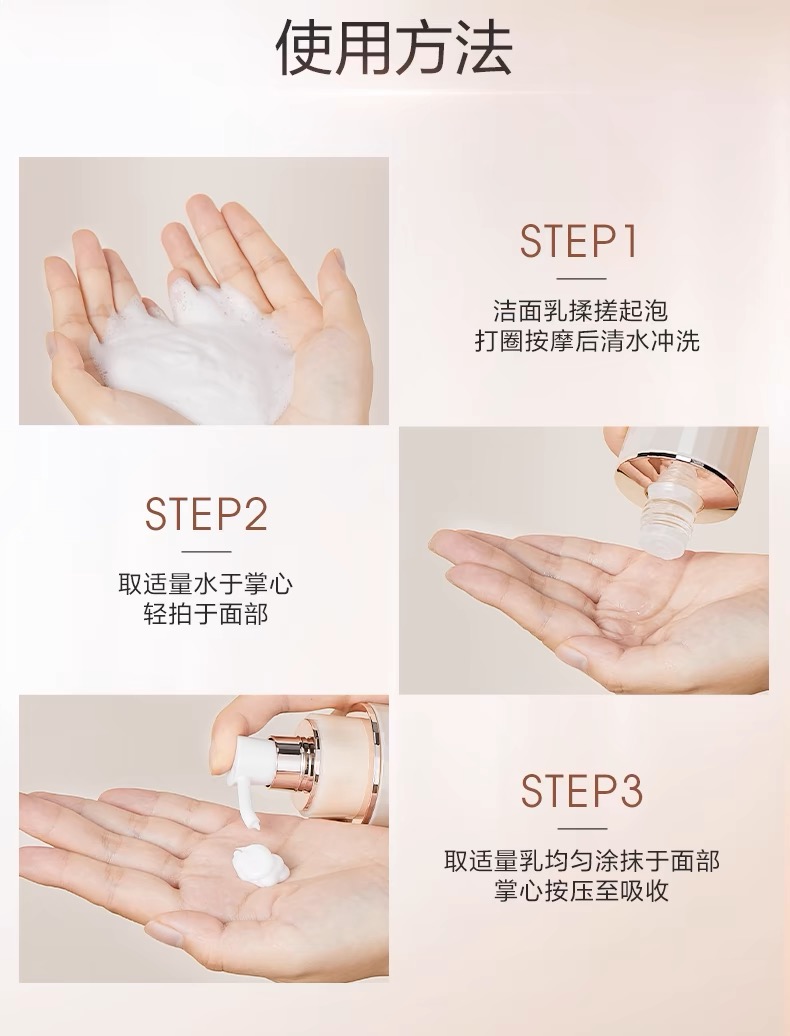 使用方法

STEP1

洁面乳揉搓起泡
打圈按摩后清水冲洗

STEP2

取适量水于掌心
轻拍于面部

STEP3

取适量乳均匀涂抹于面部
掌心按压至吸收