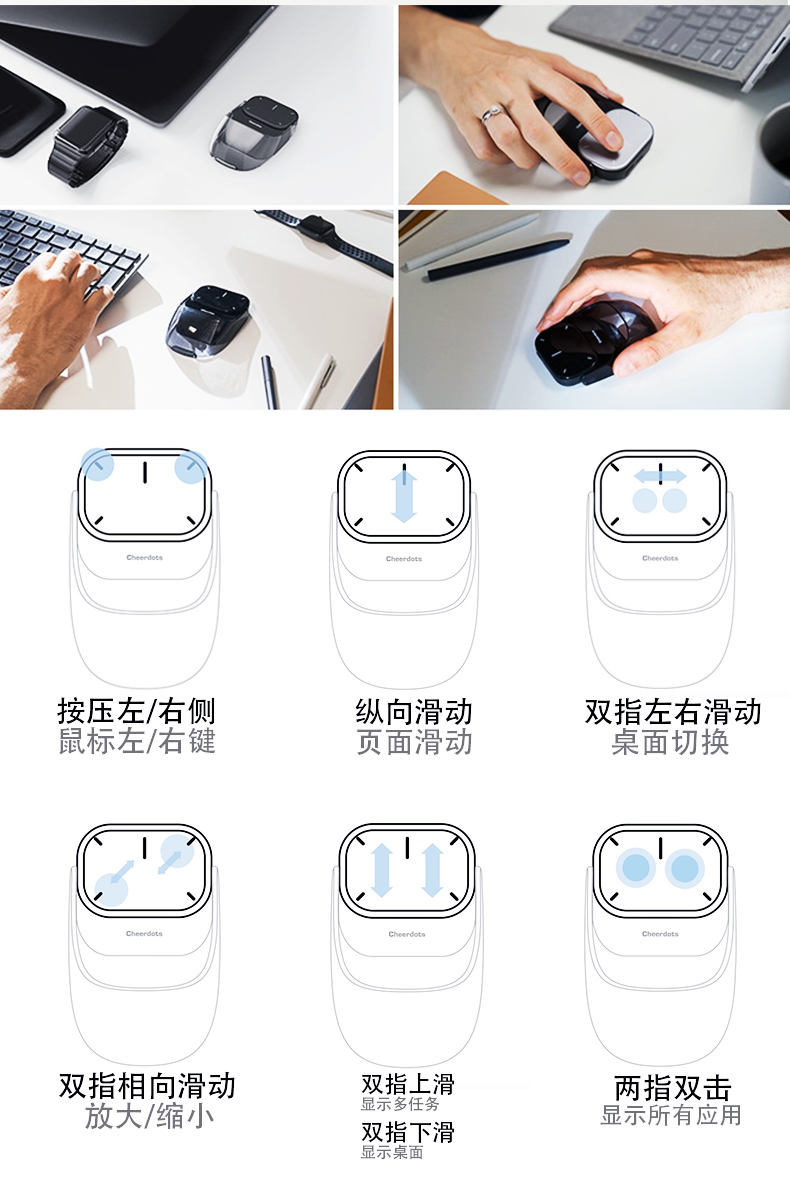 Cheerdots

按压左/右侧
鼠标左/右键

Cheerdots

纵向滑动
页面滑动

Cheerdots

双指左右滑动
桌面切换

Cheerdots

双指相向滑动
放大/缩小

Cheerdots

双指上滑
显示多任务
双指下滑
显示桌面

Cheerdots

两指双击
显示所有应用