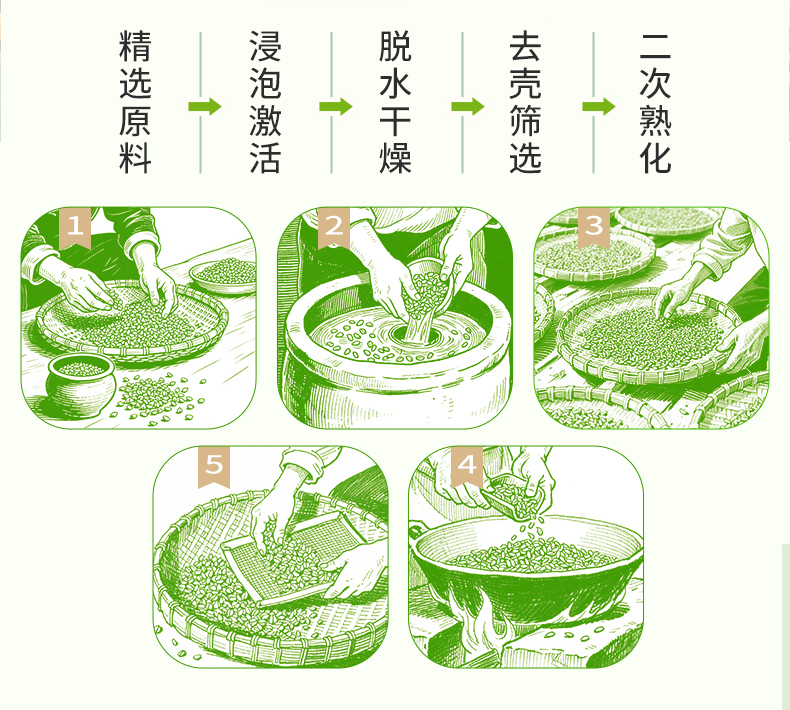 精选原料
浸泡激活
脱水干燥
去壳筛选
二次熟化

1
2
3
5
4