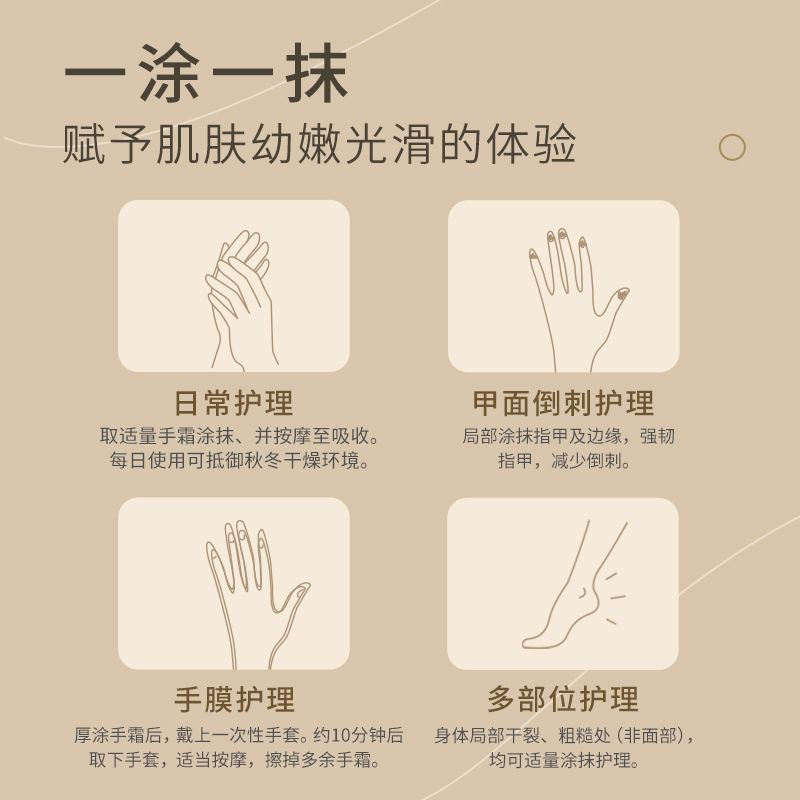 一涂一抹
赋予肌肤幼嫩光滑的体验

日常护理
取适量手霜涂抹、并按摩至吸收。每日使用可抵御秋冬干燥环境。

甲面倒刺护理
局部涂抹指甲及边缘，强韧指甲，减少倒刺。

手膜护理
厚涂手霜后，戴上一次性手套。约10分钟后取下手套，适当按摩，擦掉多余手霜。

多部位护理
身体局部干裂、粗糙处（非面部），均可适量涂抹护理。