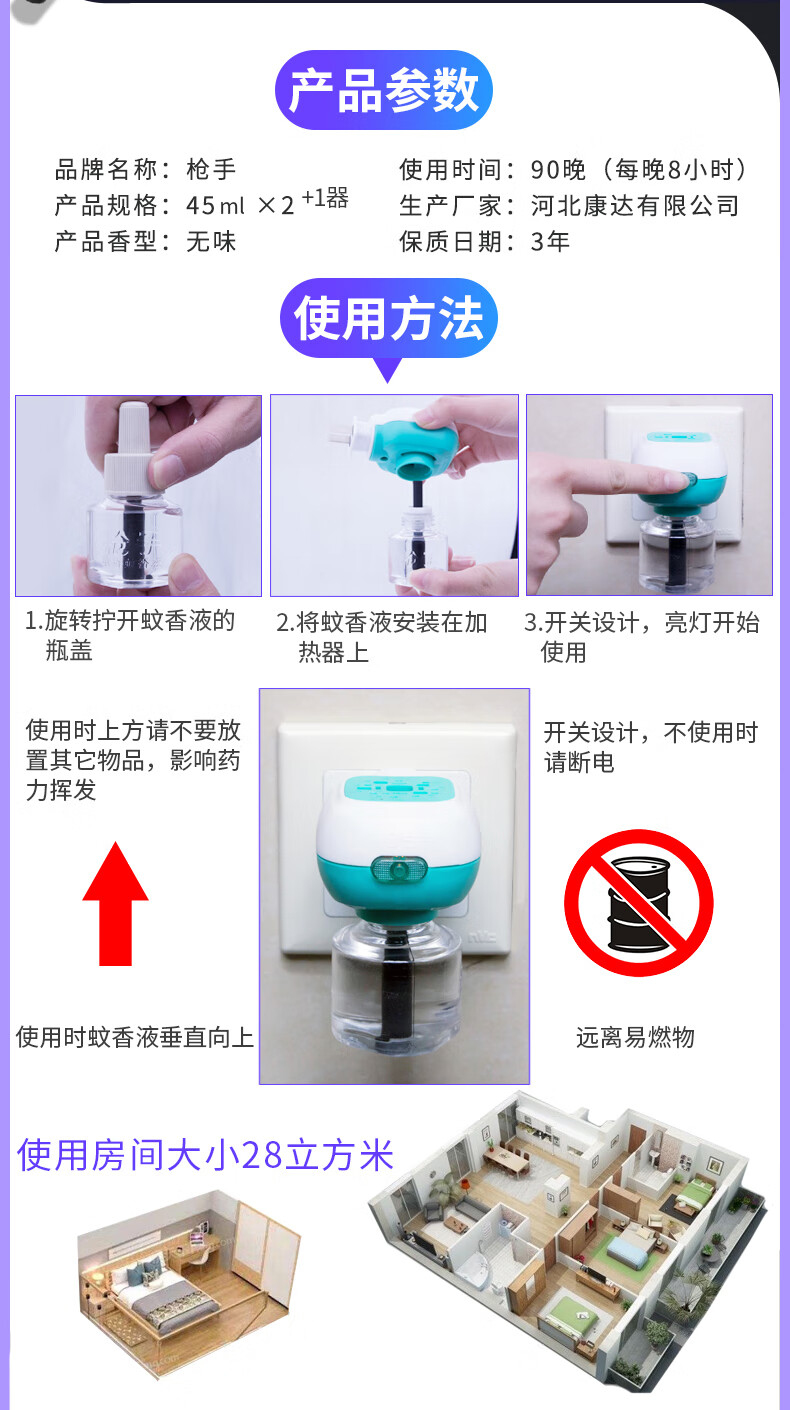 产品参数

品牌名称：枪手
产品规格：45ml ×2 +1器
产品香型：无味

使用时间：90晚（每晚8小时）
生产厂家：河北康达有限公司
保质日期：3年

使用方法

1.旋转拧开蚊香液的瓶盖

2.将蚊香液安装在加热器上

3.开关设计，亮灯开始使用

使用时上方请不要放置其它物品，影响药力挥发

使用时蚊香液垂直向上

开关设计，不使用时请断电

远离易燃物

使用房间大小28立方米