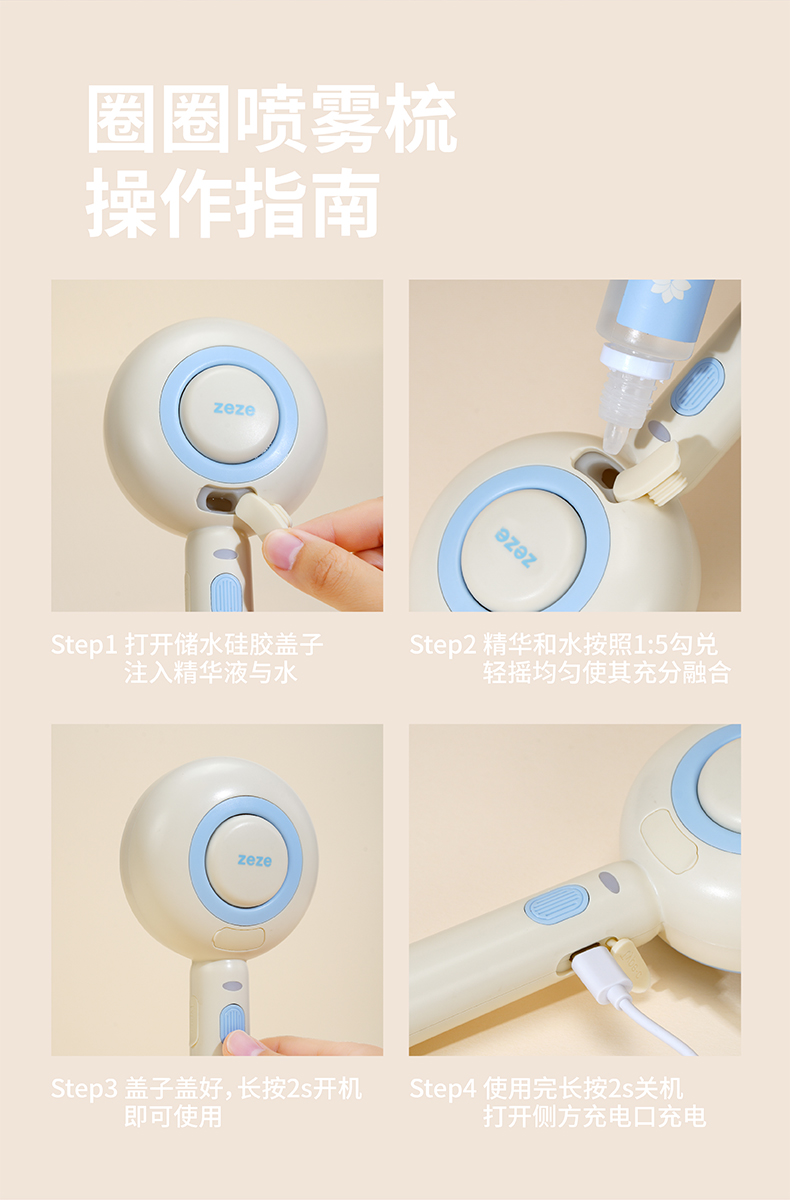 圈圈喷雾梳
操作指南

zeze

Step1 打开储水硅胶盖子
注入精华液与水

zeze

Step2 精华和水按照1:5勾兑
轻摇均匀使其充分融合

zeze

Step3 盖子盖好，长按2s开机
即可使用

Step4 使用完长按2s关机
打开侧方充电口充电