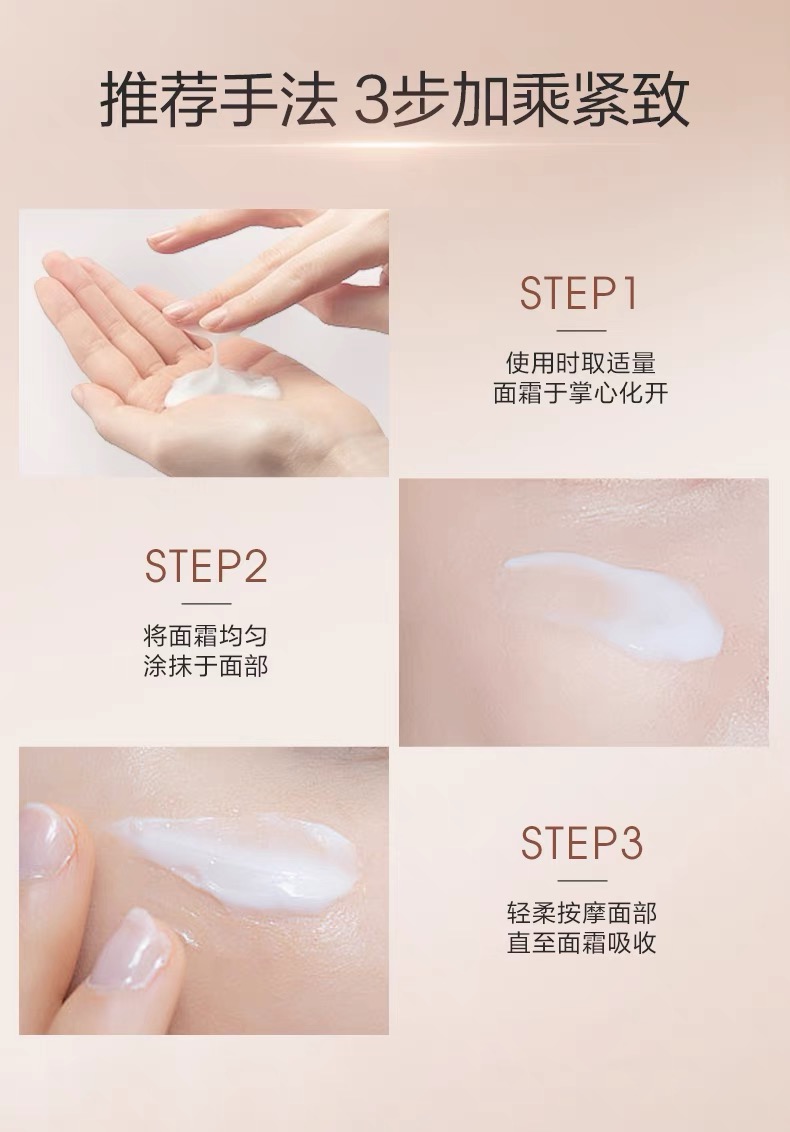 推荐手法 3步加乘紧致

STEP1

使用时取适量
面霜于掌心化开

STEP2

将面霜均匀
涂抹于面部

STEP3

轻柔按摩面部
直至面霜吸收