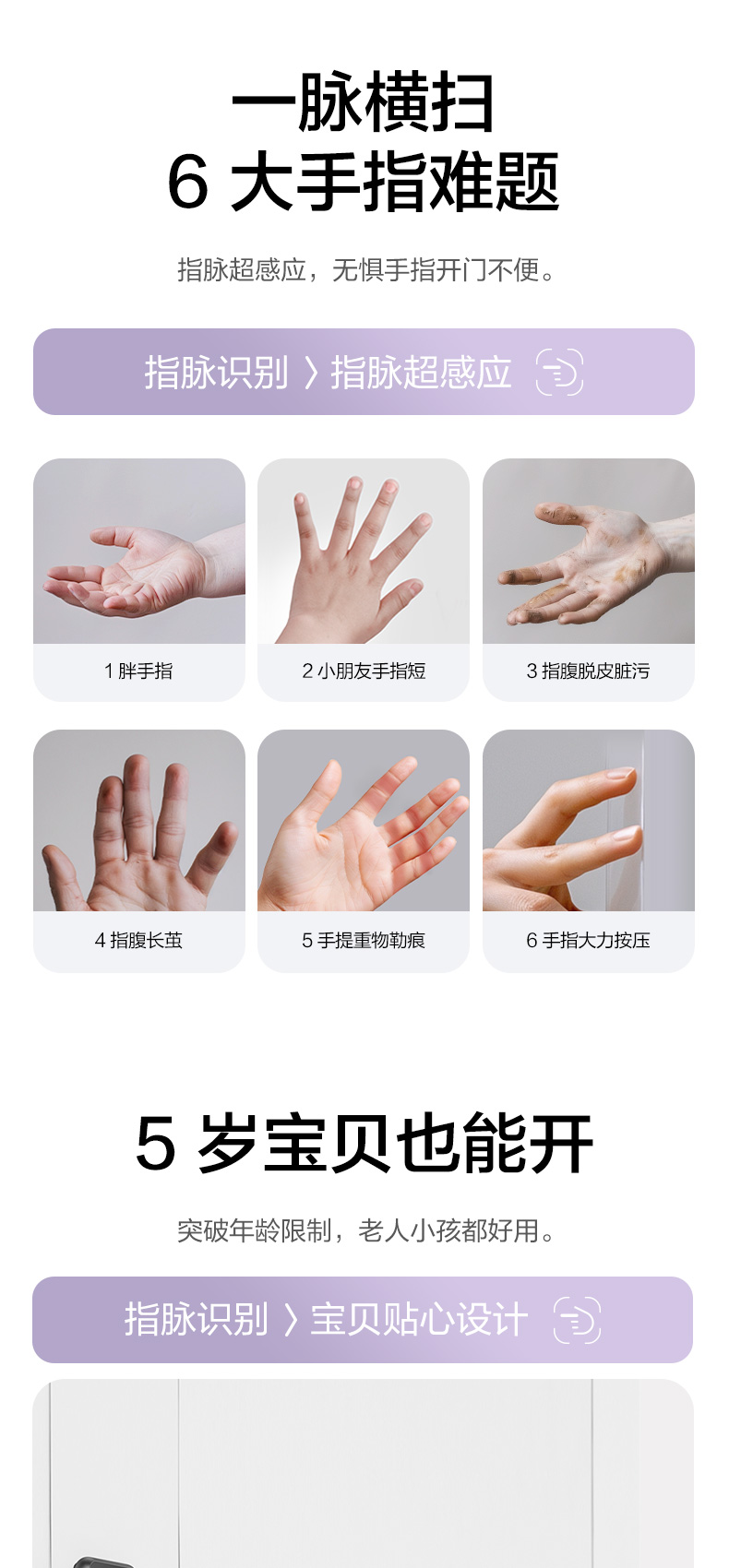 一脉横扫
6 大手指难题

指脉超感应，无惧手指开门不便。

指脉识别 〉指脉超感应

1 胖手指

2 小朋友手指短

3 指腹脱皮脏污

4 指腹长茧

5 手提重物勒痕

6 手指大力按压

5 岁宝贝也能开

突破年龄限制，老人小孩都好用。

指脉识别 〉宝贝贴心设计