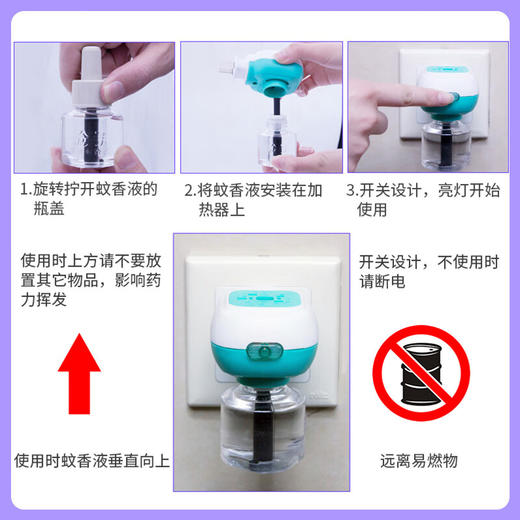 1.旋转拧开蚊香液的瓶盖

2.将蚊香液安装在加热器上

3.开关设计，亮灯开始使用

使用时上方请不要放置其它物品，影响药力挥发

开关设计，不使用时请断电

使用时蚊香液垂直向上

远离易燃物