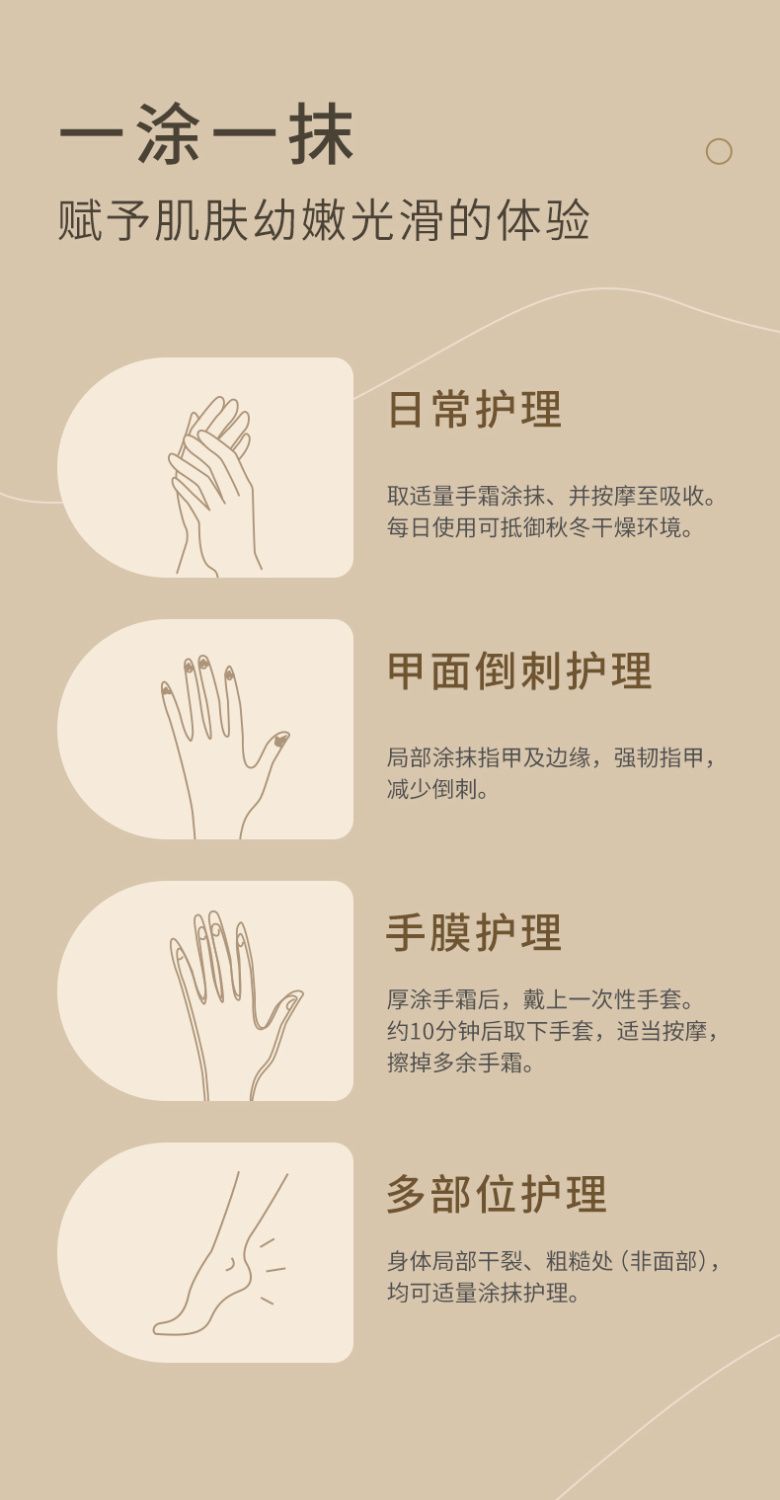 一涂一抹
赋予肌肤幼嫩光滑的体验

日常护理

取适量手霜涂抹、并按摩至吸收。每日使用可抵御秋冬干燥环境。

甲面倒刺护理

局部涂抹指甲及边缘，强韧指甲，减少倒刺。

手膜护理

厚涂手霜后，戴上一次性手套。约10分钟后取下手套，适当按摩，擦掉多余手霜。

多部位护理

身体局部干裂、粗糙处（非面部），均可适量涂抹护理。