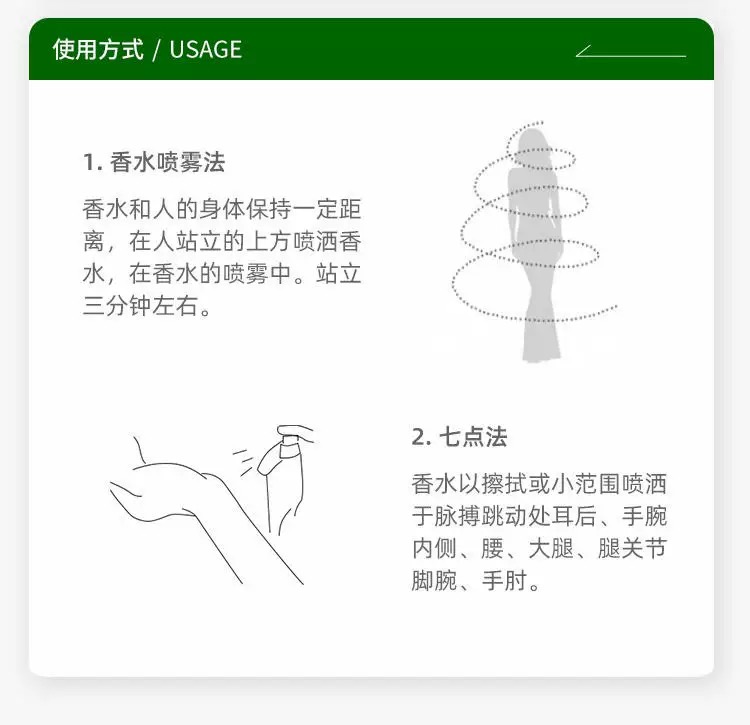 使用方式 / USAGE

1. 香水喷雾法

香水和人的身体保持一定距离，在人站立的上方喷洒香水，在香水的喷雾中。站立三分钟左右。

2. 七点法

香水以擦拭或小范围喷洒于脉搏跳动处耳后、手腕内侧、腰、大腿、腿关节脚腕、手肘。