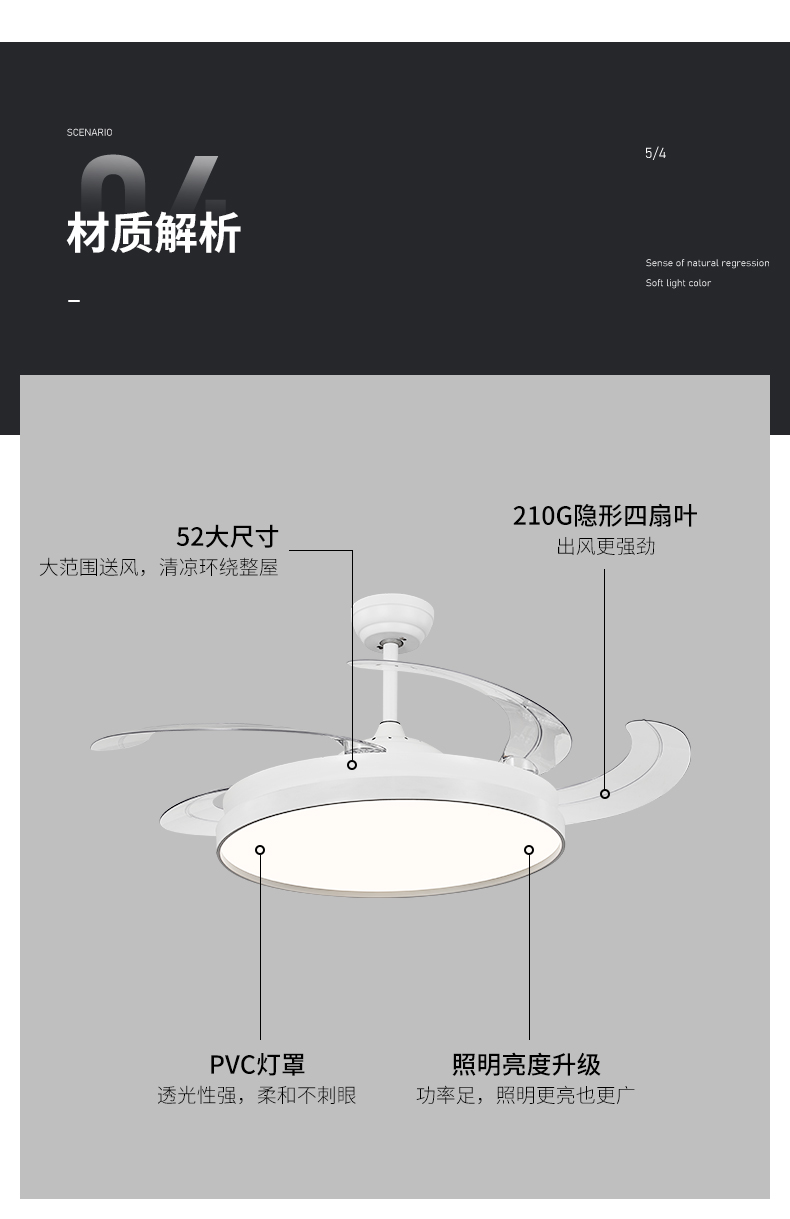 SCENARIO

04

材质解析

5/4

Sense of natural regression
Soft light color

52大尺寸
大范围送风，清凉环绕整屋

210G隐形四扇叶
出风更强劲

PVC灯罩
透光性强，柔和不刺眼

照明亮度升级
功率足，照明更亮也更广