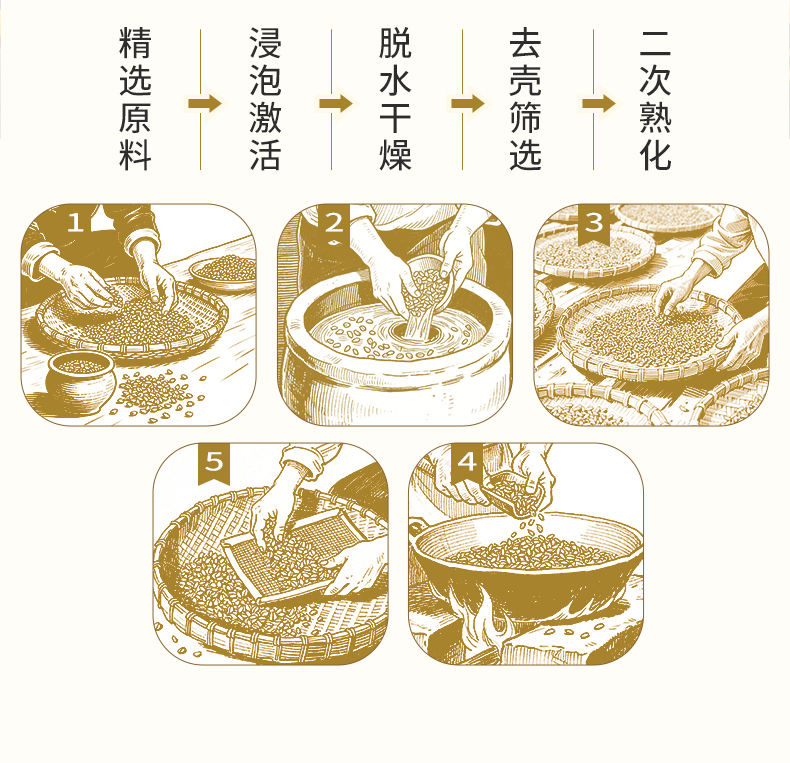 精选原料

浸泡激活

脱水干燥

去壳筛选

二次熟化

1

2

3

5

4