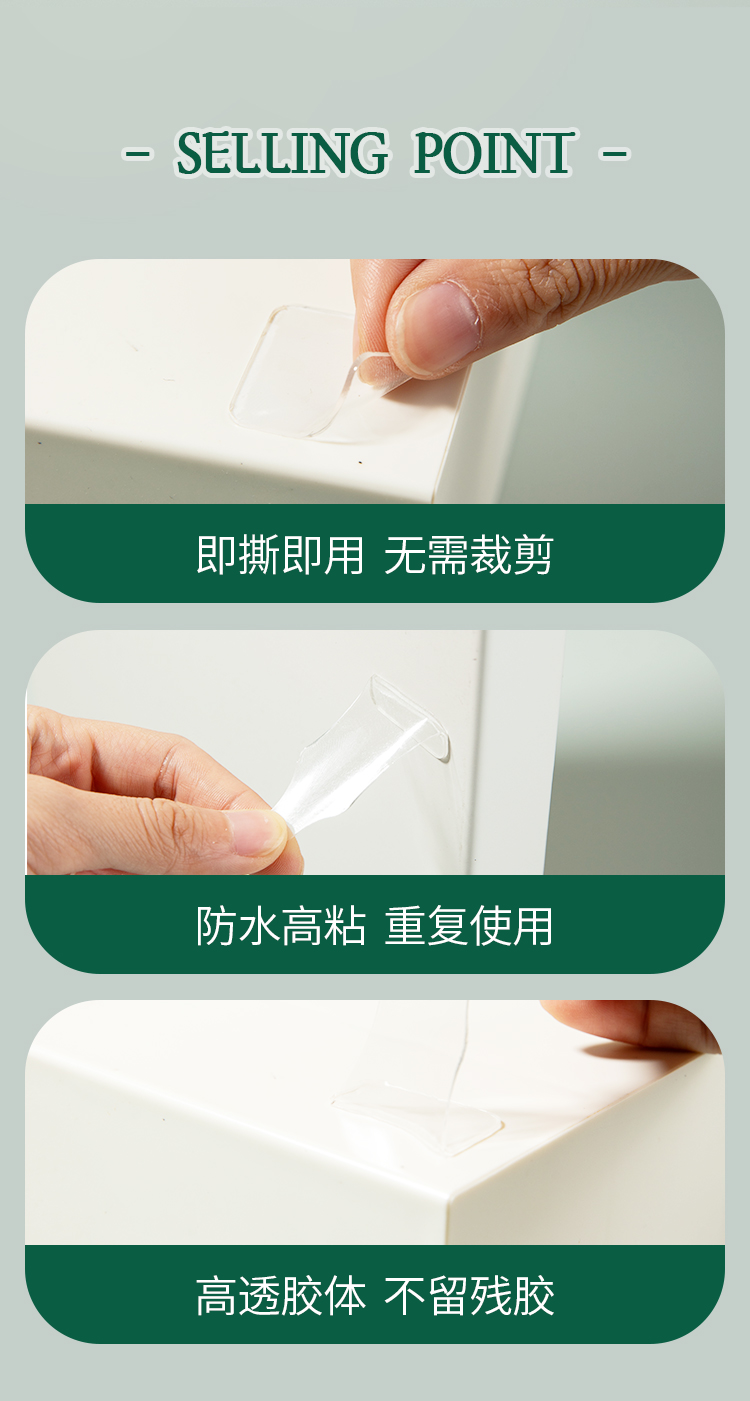 - SELLING POINT -

即撕即用 无需裁剪

防水高粘 重复使用

高透胶体 不留残胶