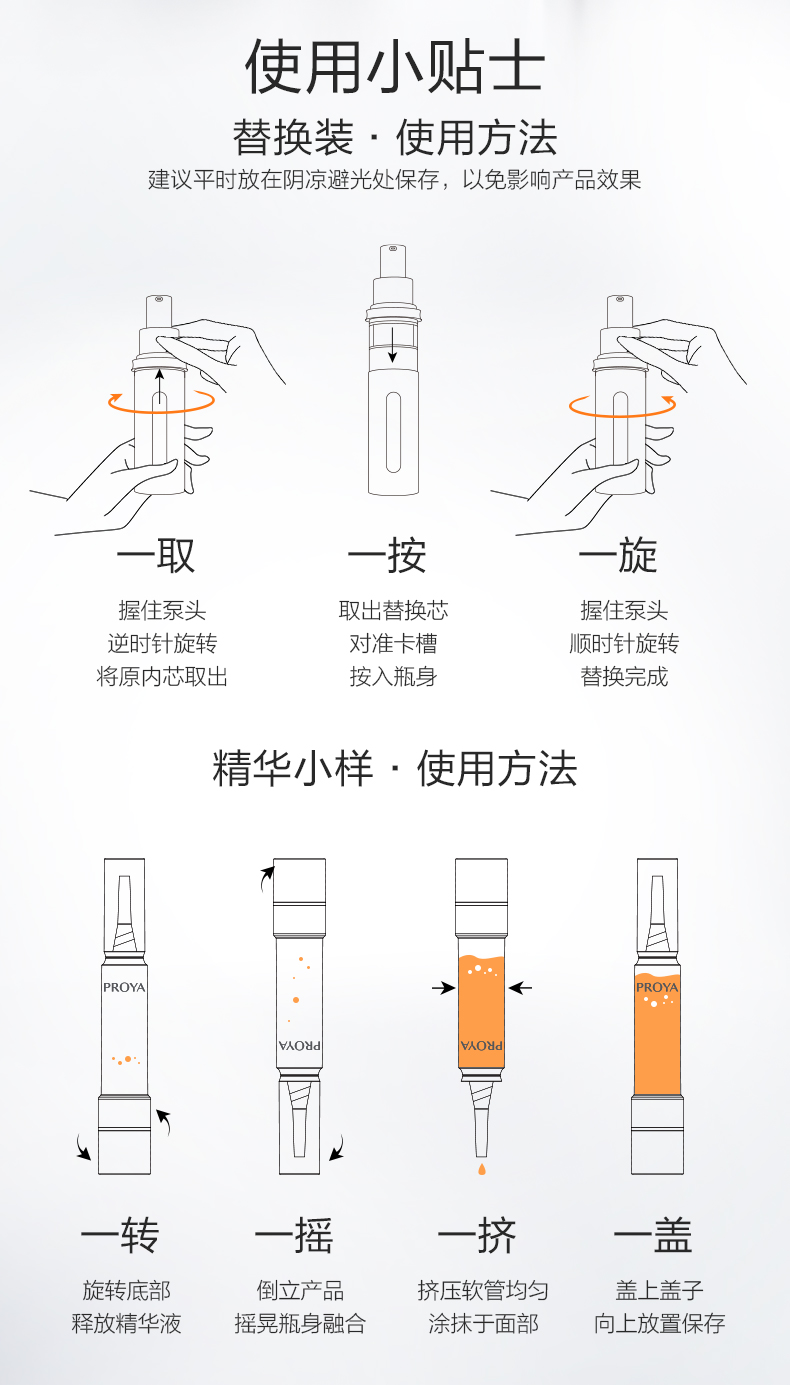 使用小贴士

替换装 · 使用方法

建议平时放在阴凉避光处保存，以免影响产品效果

一取

握住泵头
逆时针旋转
将原内芯取出

一按

取出替换芯
对准卡槽
按入瓶身

一旋

握住泵头
顺时针旋转
替换完成

精华小样 · 使用方法

PROYA

PROYA

PROYA

PROYA

一转

旋转底部
释放精华液

一摇

倒立产品
摇晃瓶身融合

一挤

挤压软管均匀
涂抹于面部

一盖

盖上盖子
向上放置保存