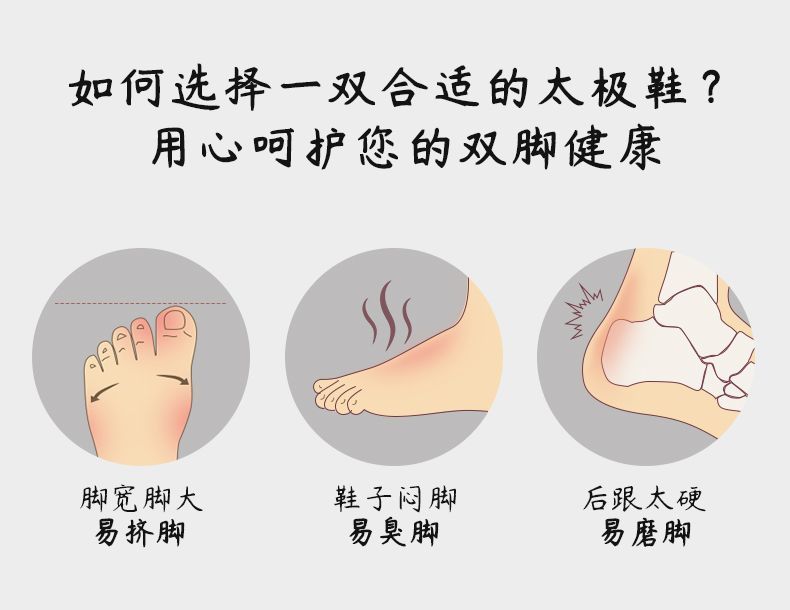 如何选择一双合适的太极鞋？
用心呵护您的双脚健康

脚宽脚大
易挤脚

鞋子闷脚
易臭脚

后跟太硬
易磨脚