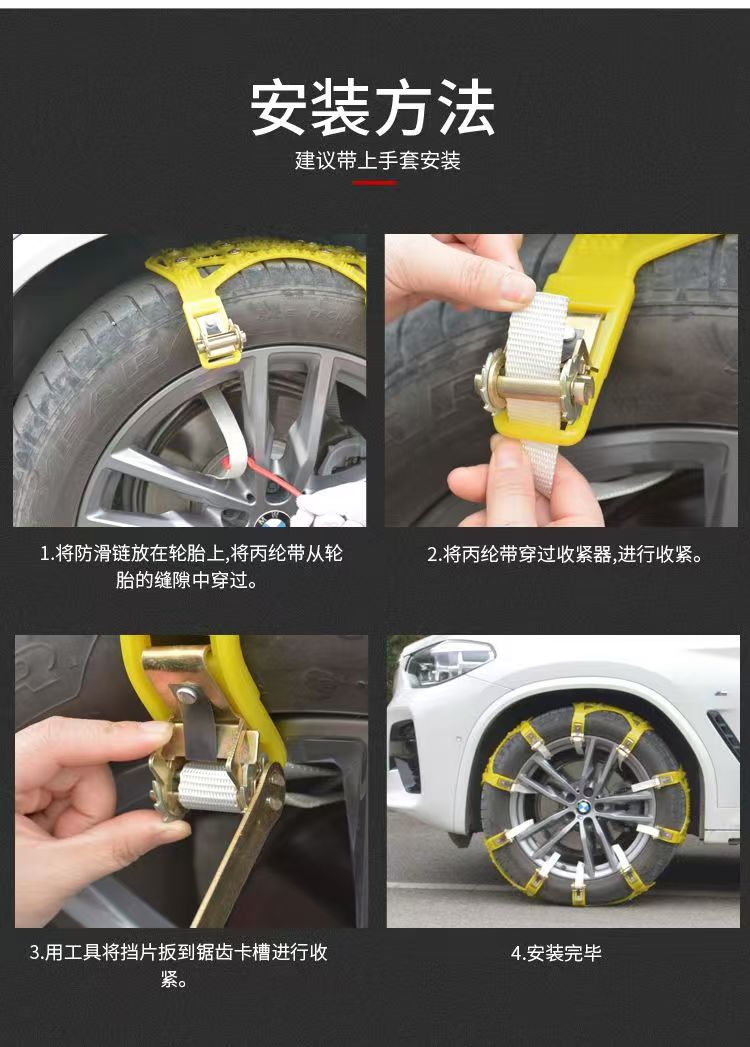 安装方法

建议带上手套安装

1.将防滑链放在轮胎上,将丙纶带从轮胎的缝隙中穿过。

2.将丙纶带穿过收紧器,进行收紧。

3.用工具将挡片扳到锯齿卡槽进行收紧。

4.安装完毕