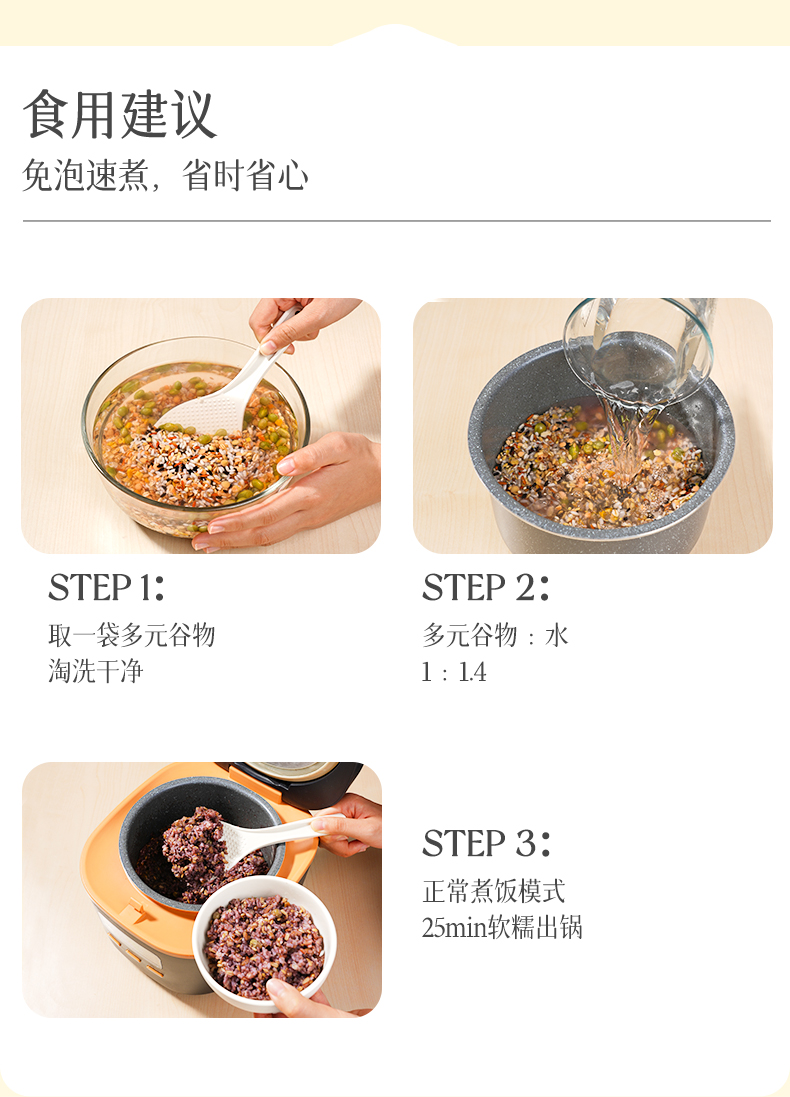 食用建议

免泡速煮，省时省心

STEP 1：

取一袋多元谷物
淘洗干净

STEP 2：

多元谷物：水
1：1.4

STEP 3：

正常煮饭模式
25min软糯出锅