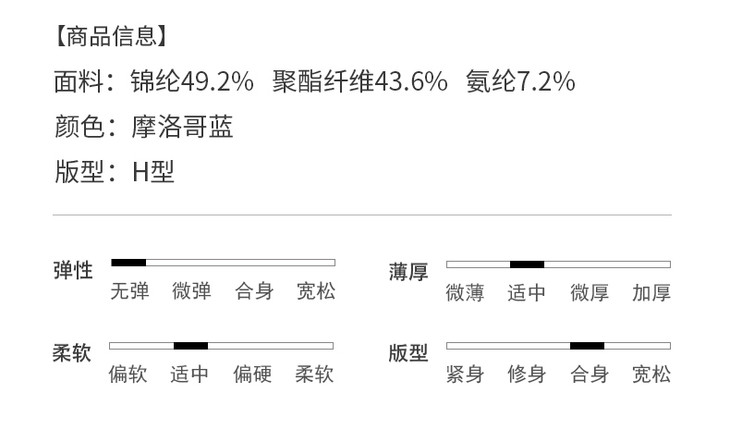 【商品信息】

面料：锦纶49.2% 聚酯纤维43.6% 氨纶7.2%

颜色：摩洛哥蓝

版型：H型

弹性
无弹 微弹 合身 宽松

柔软
偏软 适中 偏硬 柔软

薄厚
微薄 适中 微厚 加厚

版型
紧身 修身 合身 宽松