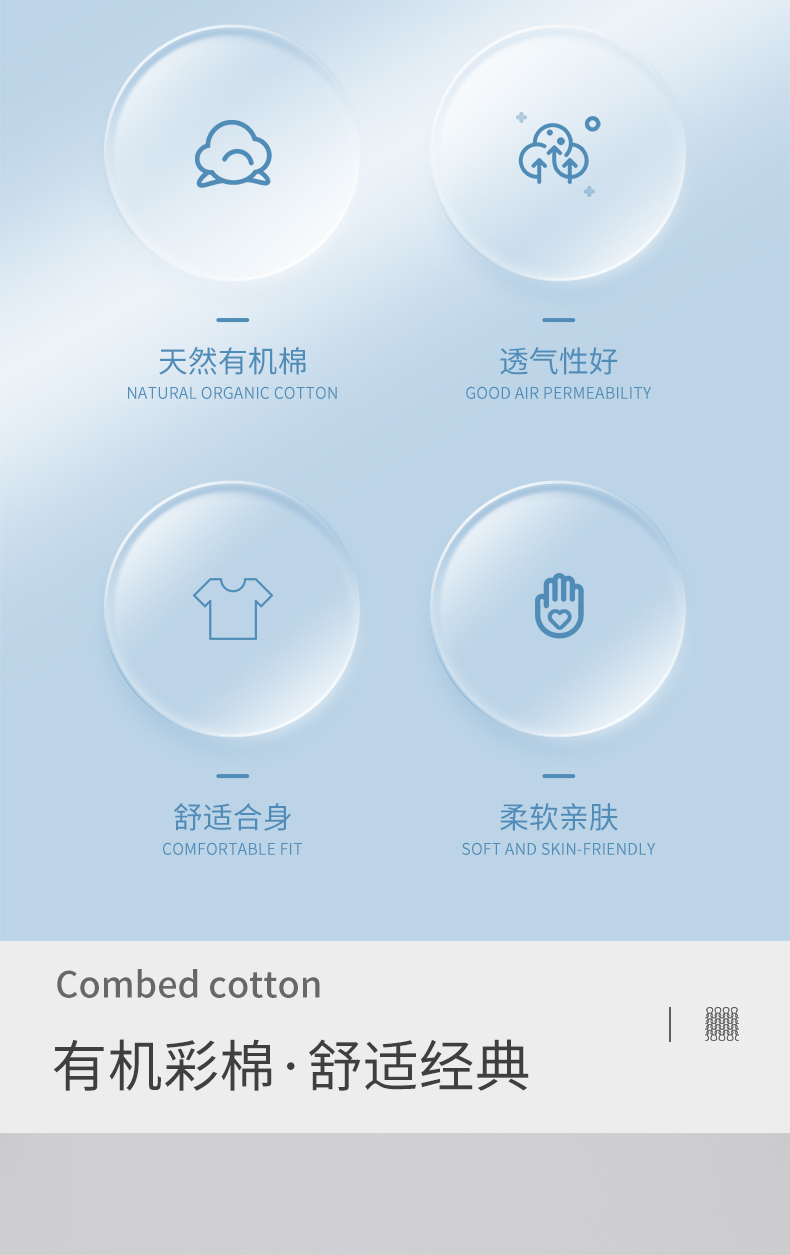 天然有机棉
NATURAL ORGANIC COTTON

透气性好
GOOD AIR PERMEABILITY

舒适合身
COMFORTABLE FIT

柔软亲肤
SOFT AND SKIN-FRIENDLY

Combed cotton

有机彩棉·舒适经典