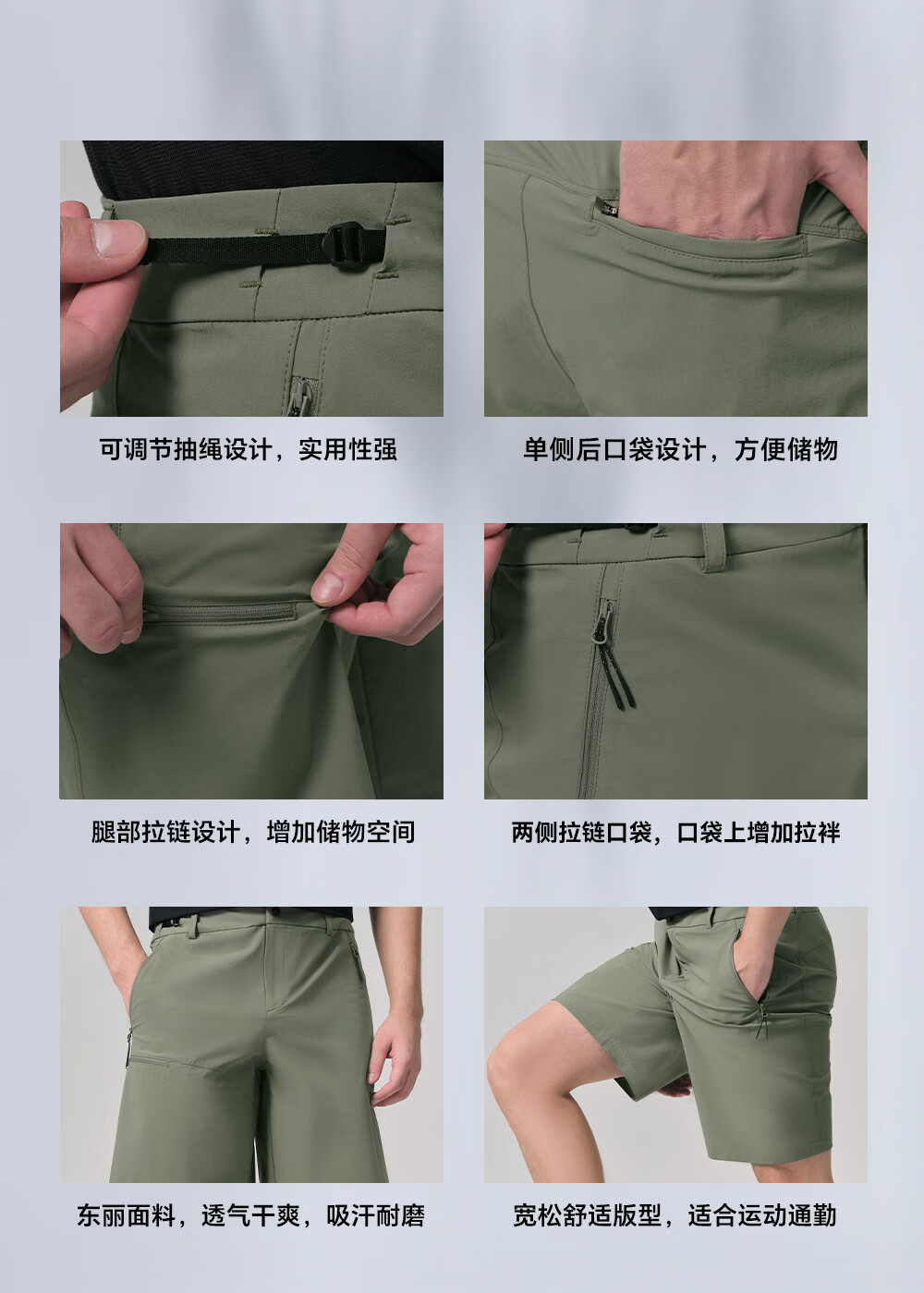 可调节抽绳设计，实用性强

单侧后口袋设计，方便储物

腿部拉链设计，增加储物空间

两侧拉链口袋，口袋上增加拉袢

东丽面料，透气干爽，吸汗耐磨

宽松舒适版型，适合运动通勤