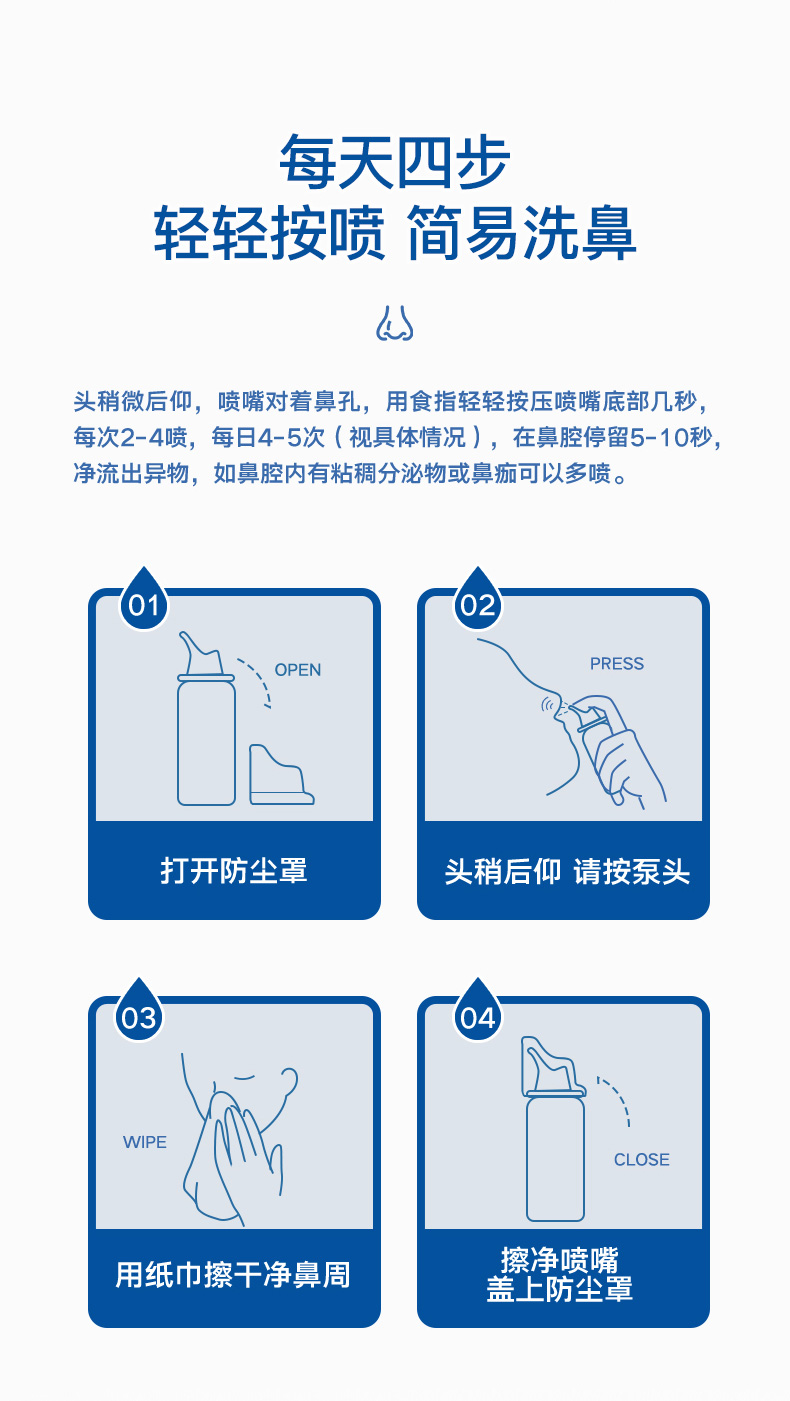 每天四步
轻轻按喷 简易洗鼻

头稍微后仰，喷嘴对着鼻孔，用食指轻轻按压喷嘴底部几秒，每次2-4喷，每日4-5次（视具体情况），在鼻腔停留5-10秒，净流出异物，如鼻腔内有粘稠分泌物或鼻痂可以多喷。

01
OPEN
打开防尘罩

02
PRESS
头稍后仰 请按泵头

03
WIPE
用纸巾擦干净鼻周

04
CLOSE
擦净喷嘴
盖上防尘罩