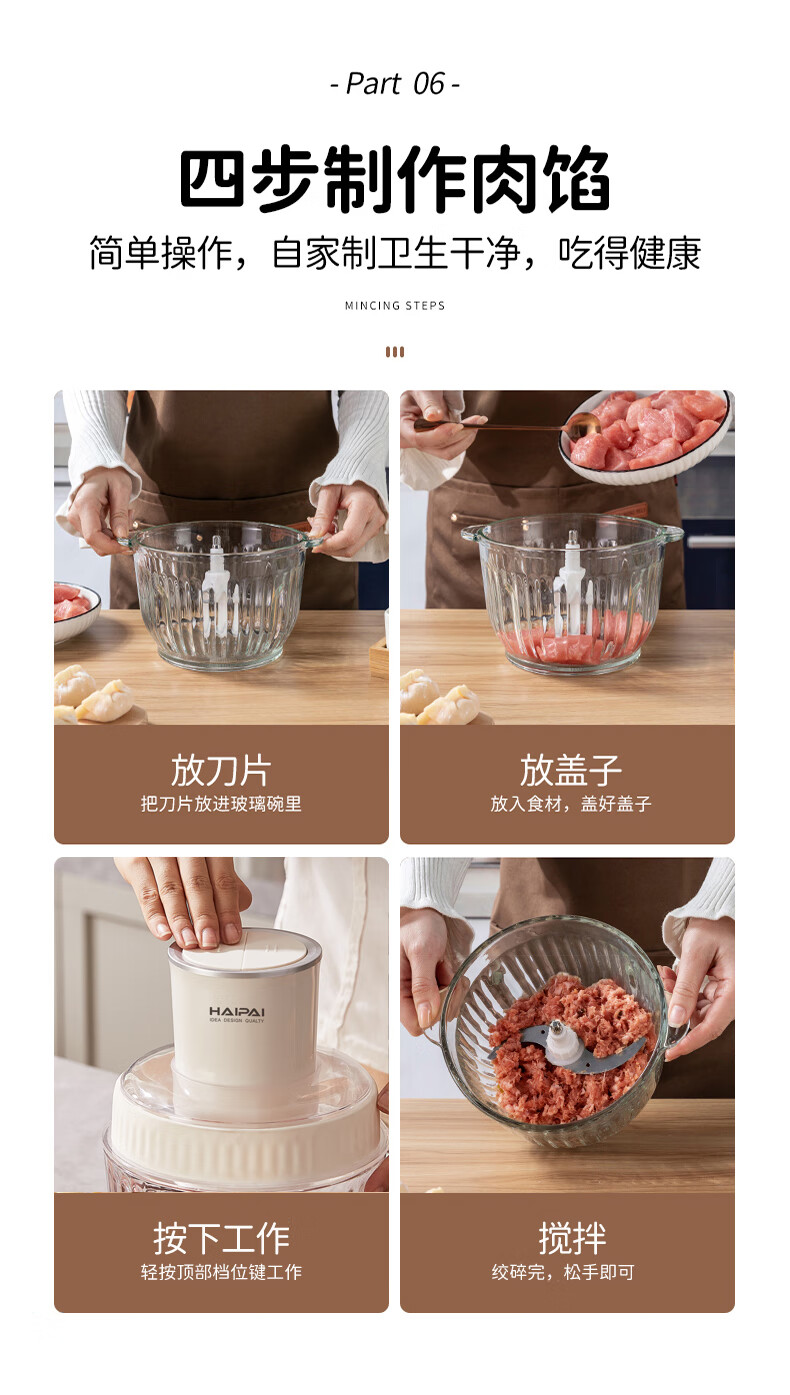 - Part 06 -

四步制作肉馅

简单操作，自家制卫生干净，吃得健康

MINCING STEPS

放刀片
把刀片放进玻璃碗里

放盖子
放入食材，盖好盖子

HAIPAI
IDEA·DESIGN·QUALITY

按下工作
轻按顶部档位键工作

搅拌
绞碎完，松手即可