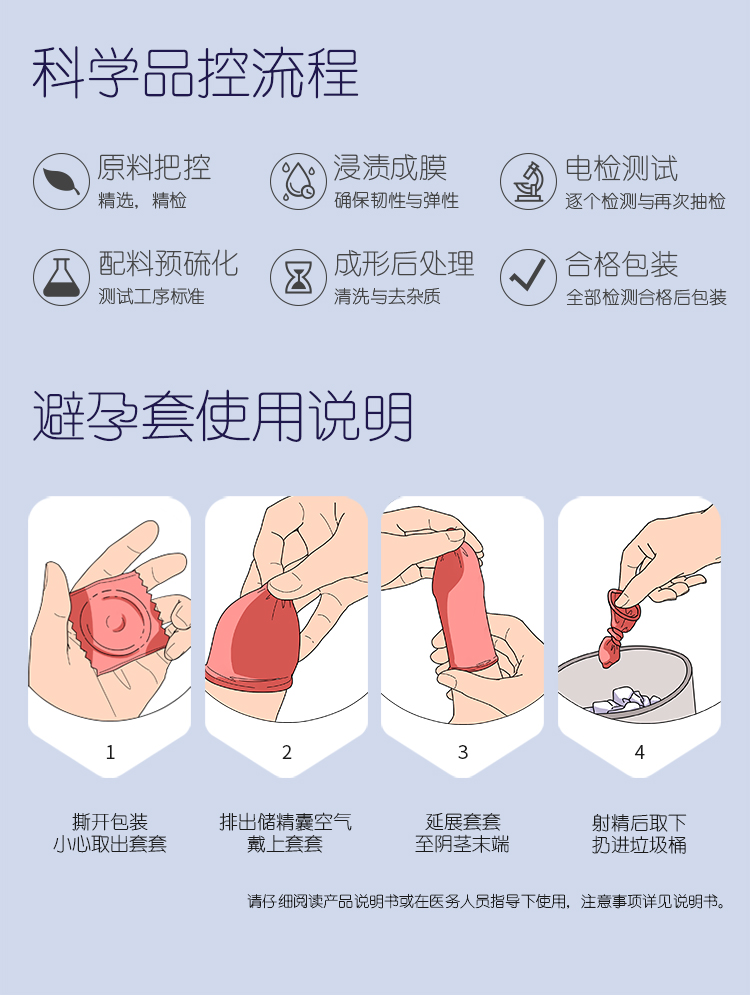 科学品控流程

原料把控
精选，精检

浸渍成膜
确保韧性与弹性

电检测试
逐个检测与再次抽检

配料预硫化
测试工序标准

成形后处理
清洗与去杂质

合格包装
全部检测合格后包装

避孕套使用说明

1
撕开包装
小心取出套套

2
排出储精囊空气
戴上套套

3
延展套套
至阴茎末端

4
射精后取下
扔进垃圾桶

请仔细阅读产品说明书或在医务人员指导下使用，注意事项详见说明书。