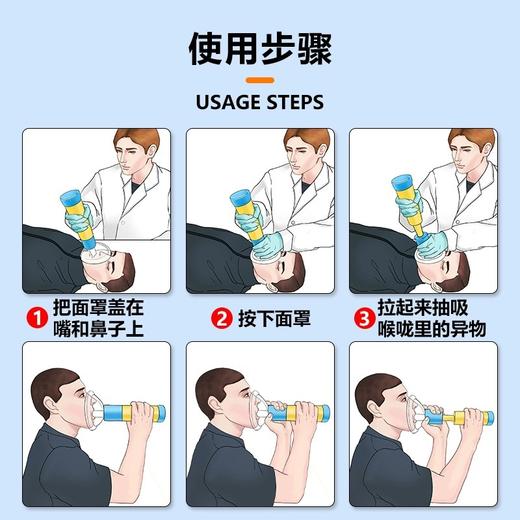 使用步骤

USAGE STEPS

1 把面罩盖在嘴和鼻子上

2 按下面罩

3 拉起来抽吸喉咙里的异物