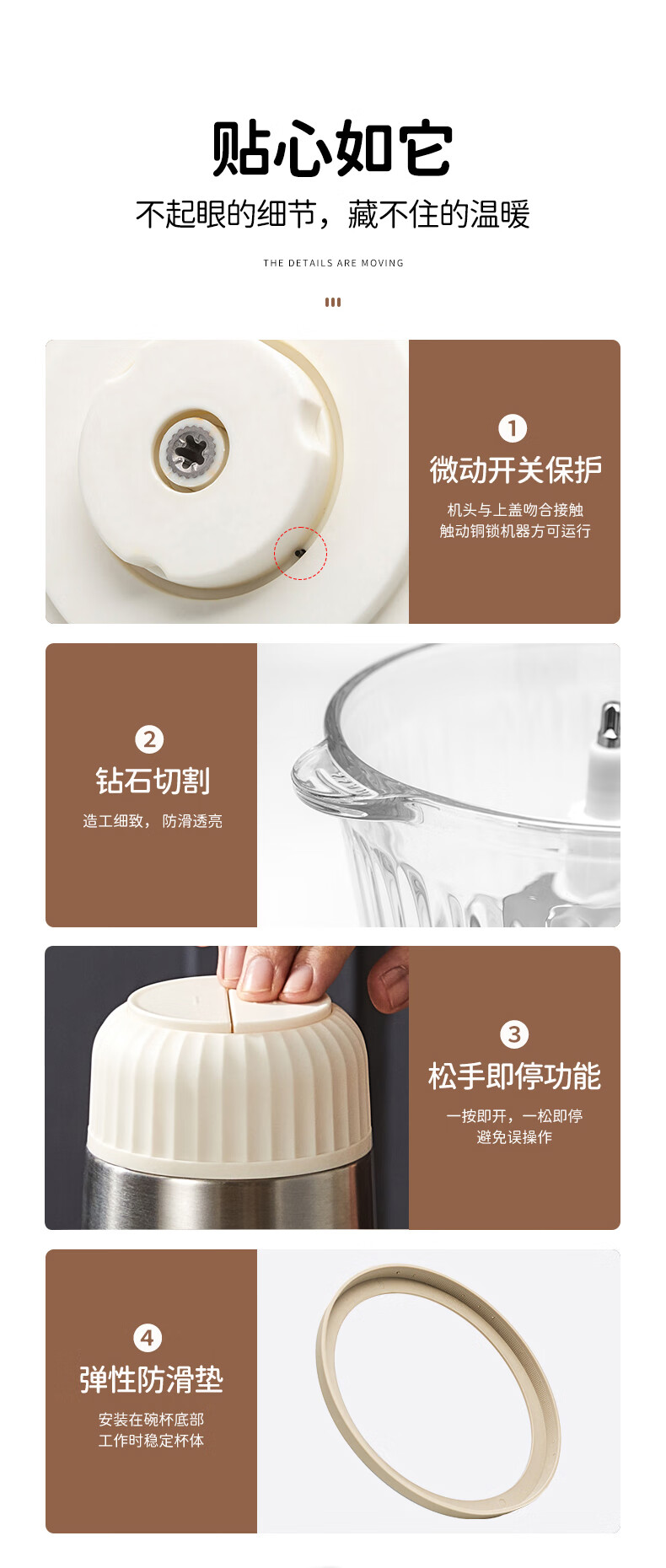 贴心如它

不起眼的细节，藏不住的温暖

THE DETAILS ARE MOVING

1

微动开关保护

机头与上盖吻合接触
触动铜锁机器方可运行

2

钻石切割

造工细致，防滑透亮

3

松手即停功能

一按即开，一松即停
避免误操作

4

弹性防滑垫

安装在碗杯底部
工作时稳定杯体