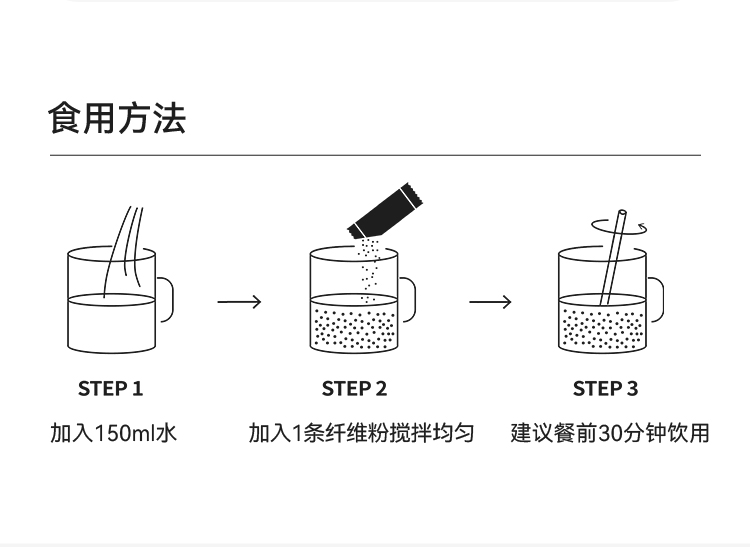 食用方法

STEP 1
加入150ml水

STEP 2
加入1条纤维粉搅拌均匀

STEP 3
建议餐前30分钟饮用