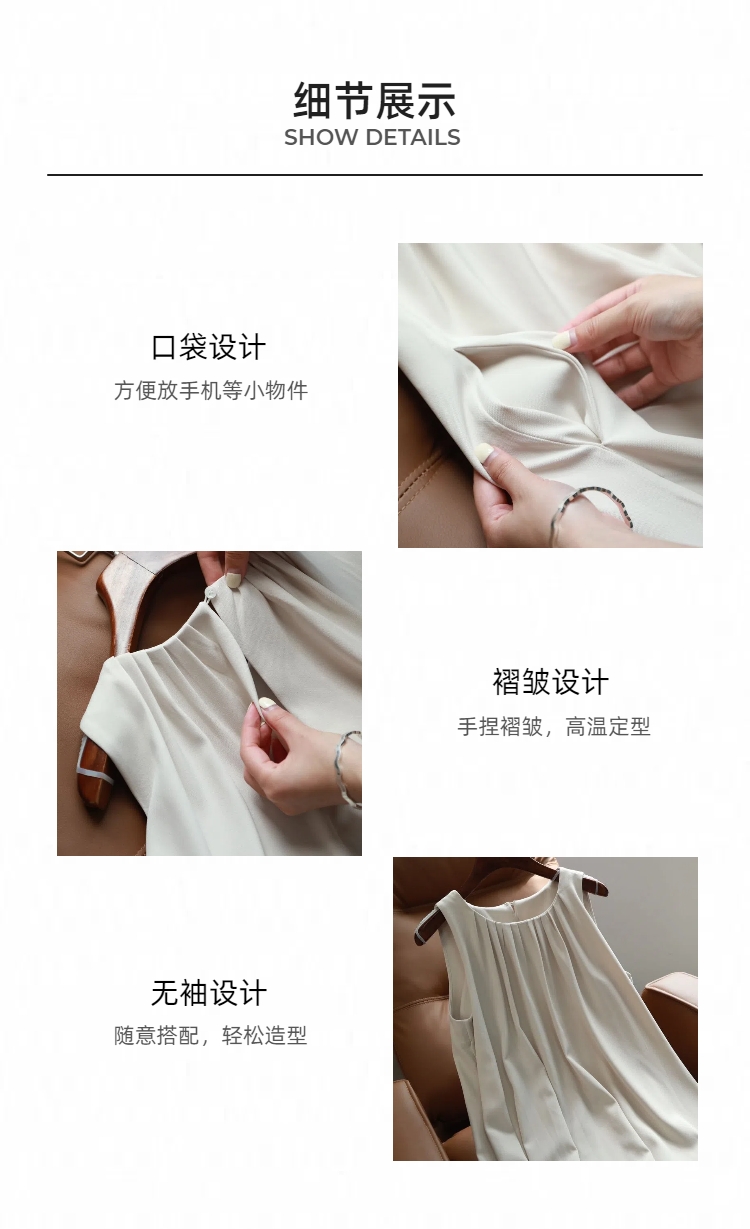 细节展示
SHOW DETAILS

口袋设计
方便放手机等小物件

褶皱设计
手捏褶皱，高温定型

无袖设计
随意搭配，轻松造型