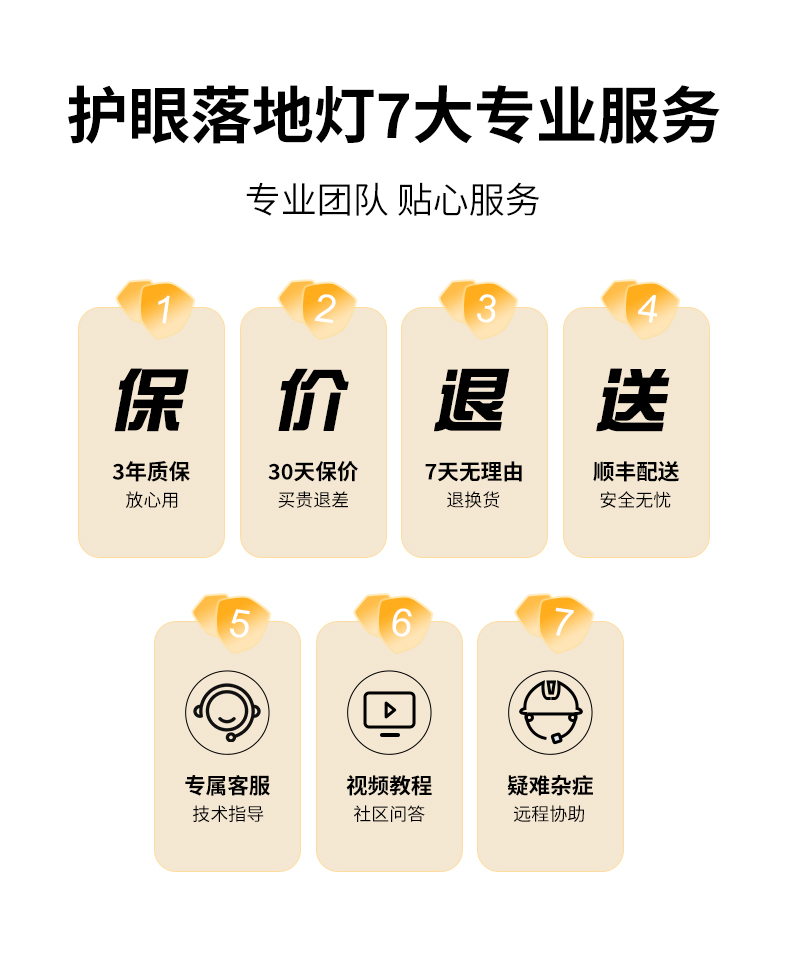 护眼落地灯7大专业服务

专业团队 贴心服务

1
保
3年质保
放心用

2
价
30天保价
买贵退差

3
退
7天无理由
退换货

4
送
顺丰配送
安全无忧

5
专属客服
技术指导

6
视频教程
社区问答

7
疑难杂症
远程协助