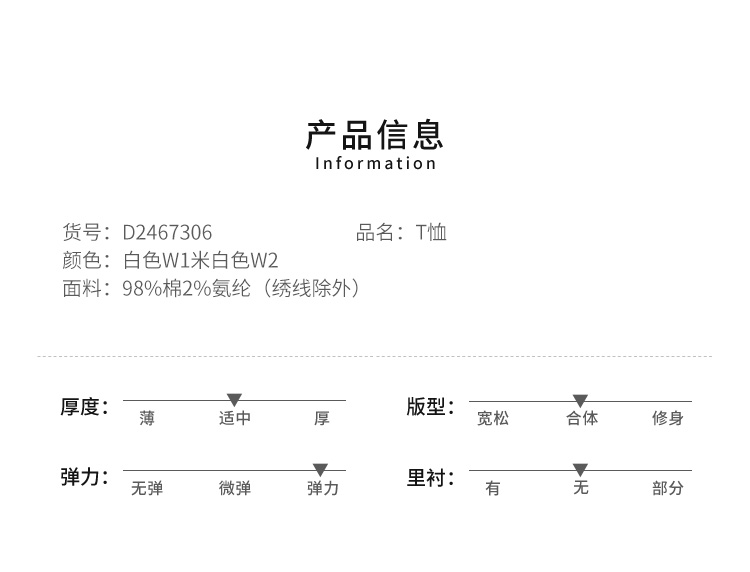 产品信息
Information

货号：D2467306 品名：T恤
颜色：白色W1米白色W2
面料：98%棉2%氨纶（绣线除外）

厚度：
薄 适中 厚

版型：
宽松 合体 修身

弹力：
无弹 微弹 弹力

里衬：
有 无 部分